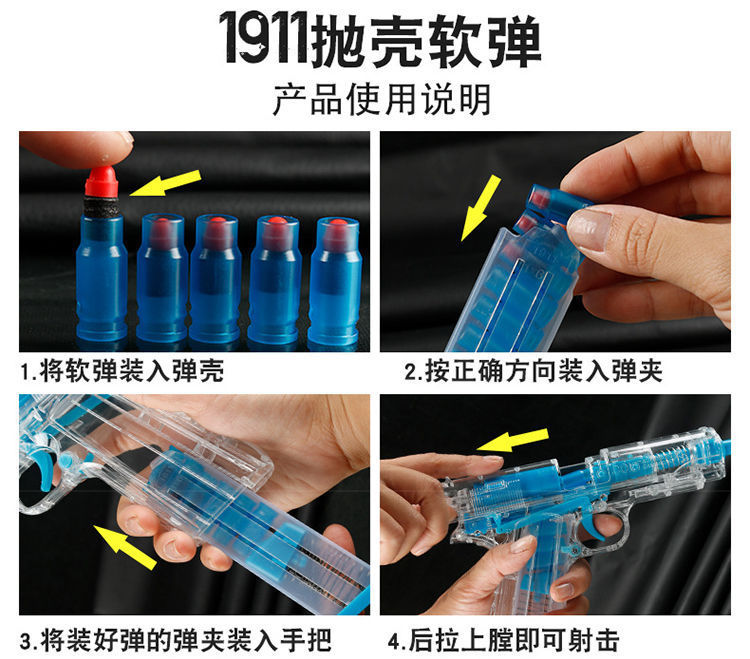 1911抛壳软弹
产品使用说明

1.将软弹装入弹壳

2.按正确方向装入弹夹

3.将装好弹的弹夹装入手把

4.后拉上膛即可射击