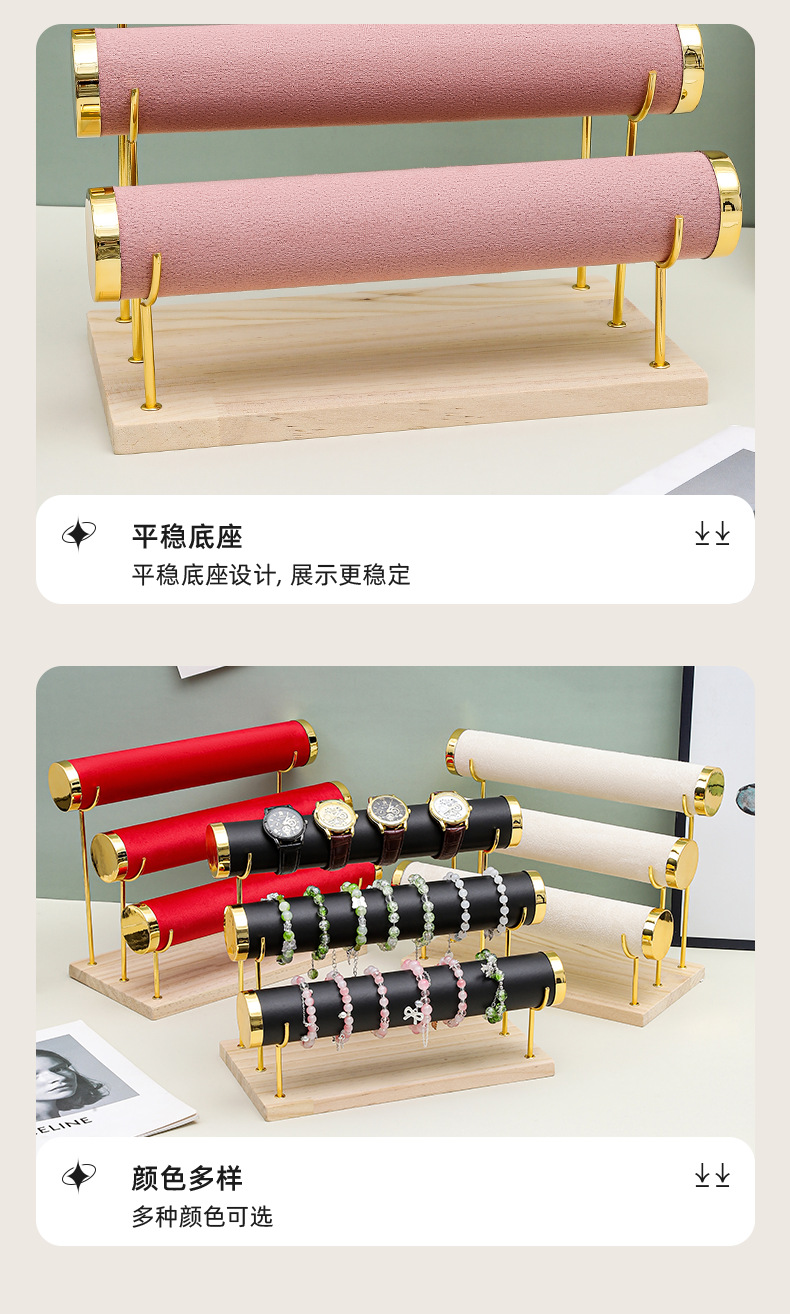 平稳底座

平稳底座设计, 展示更稳定

ELINE

颜色多样

多种颜色可选