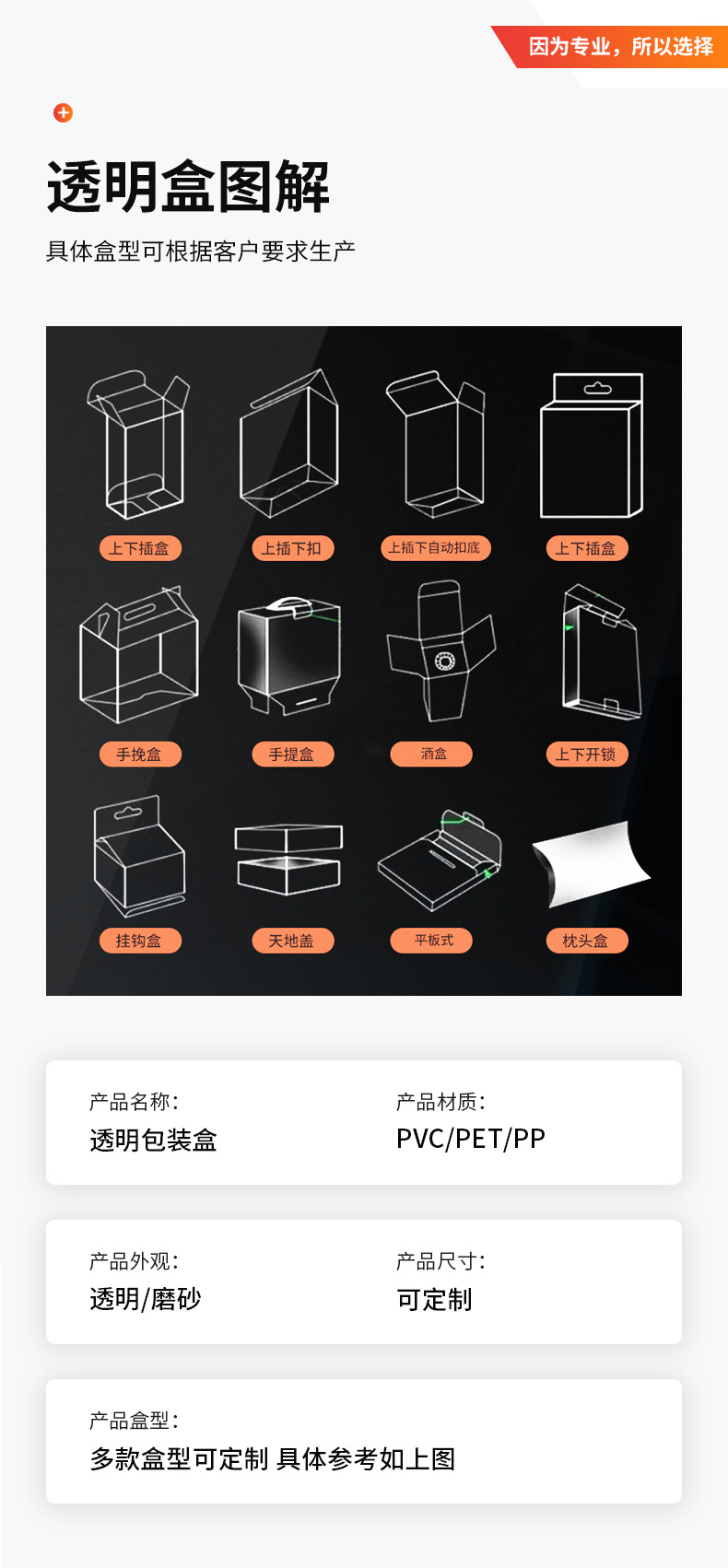 因为专业，所以选择

透明盒图解

具体盒型可根据客户要求生产

上下插盒
上插下扣
上插下自动扣底
上下插盒

手挽盒
手提盒
酒盒
上下开锁

挂钩盒
天地盖
平板式
枕头盒

产品名称：
透明包装盒

产品材质：
PVC/PET/PP

产品外观：
透明/磨砂

产品尺寸：
可定制

产品盒型：
多款盒型可定制 具体参考如上图