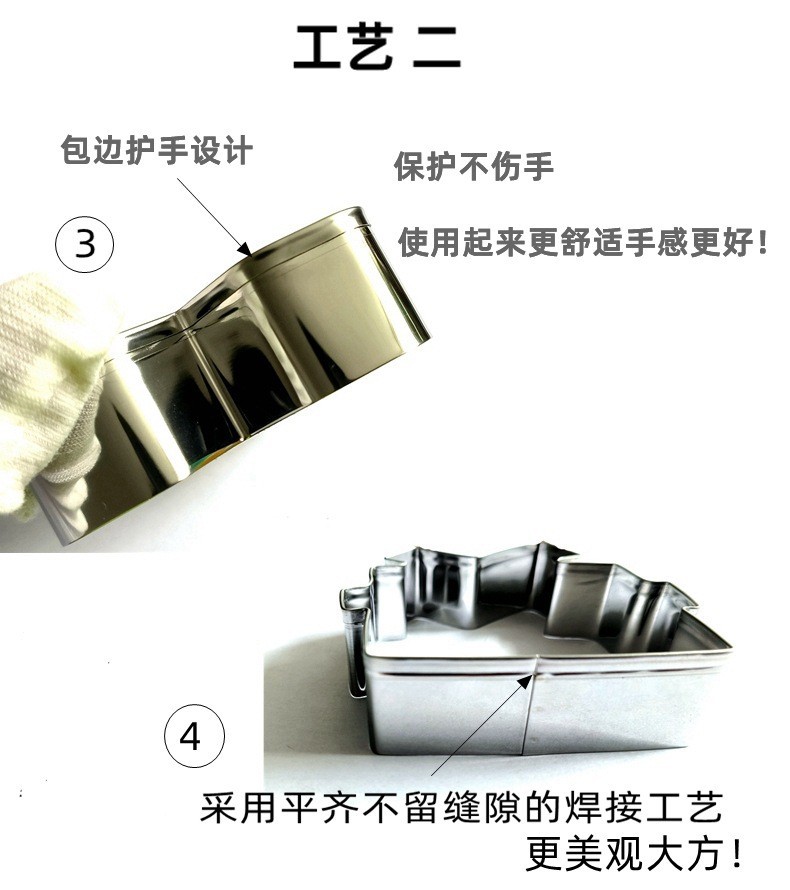 工艺 二

包边护手设计

保护不伤手

使用起来更舒适手感更好！

3

4

采用平齐不留缝隙的焊接工艺
更美观大方！