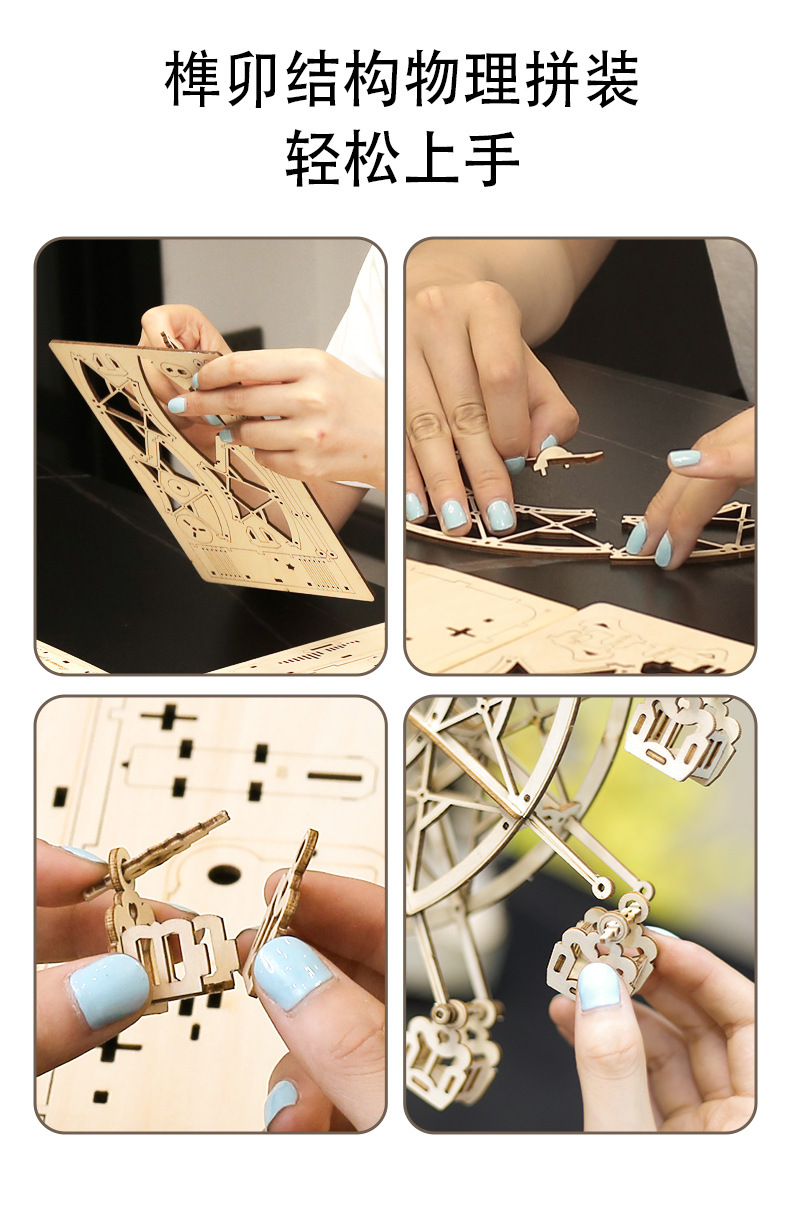 榫卯结构物理拼装
轻松上手