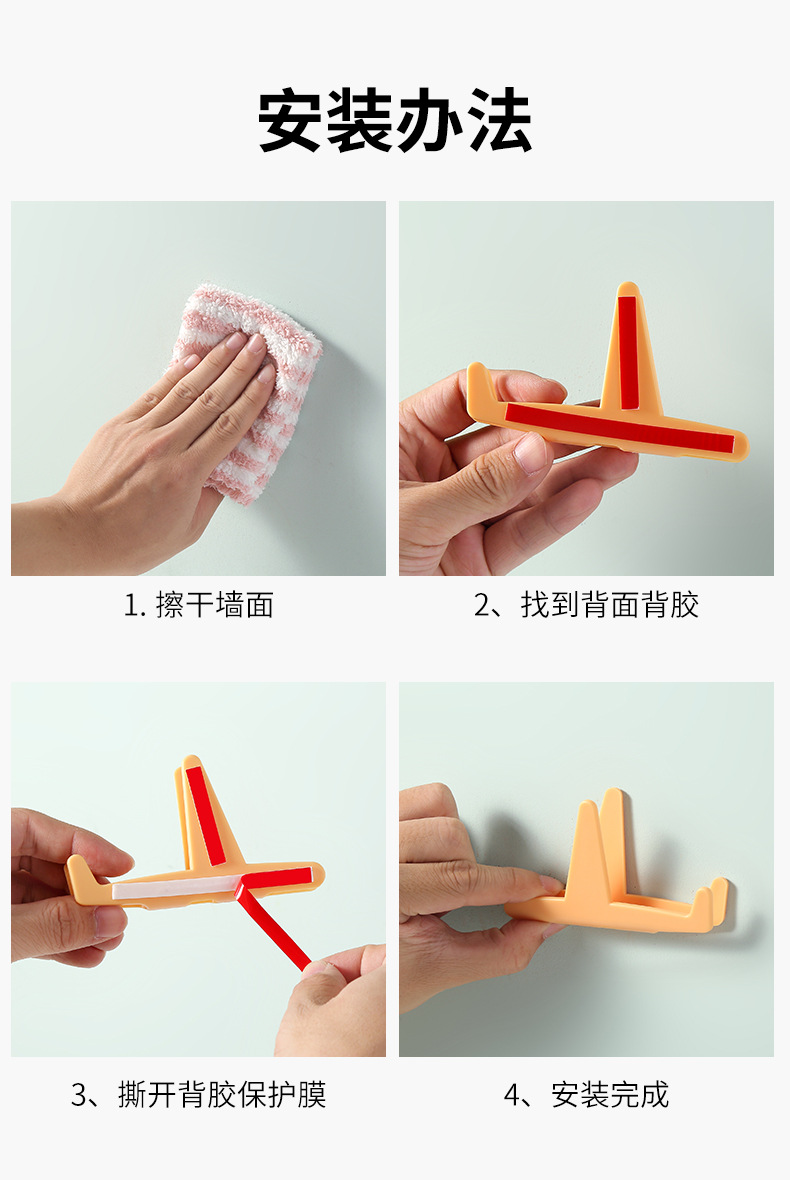 安装办法

1. 擦干墙面

2、找到背面背胶

3、撕开背胶保护膜

4、安装完成