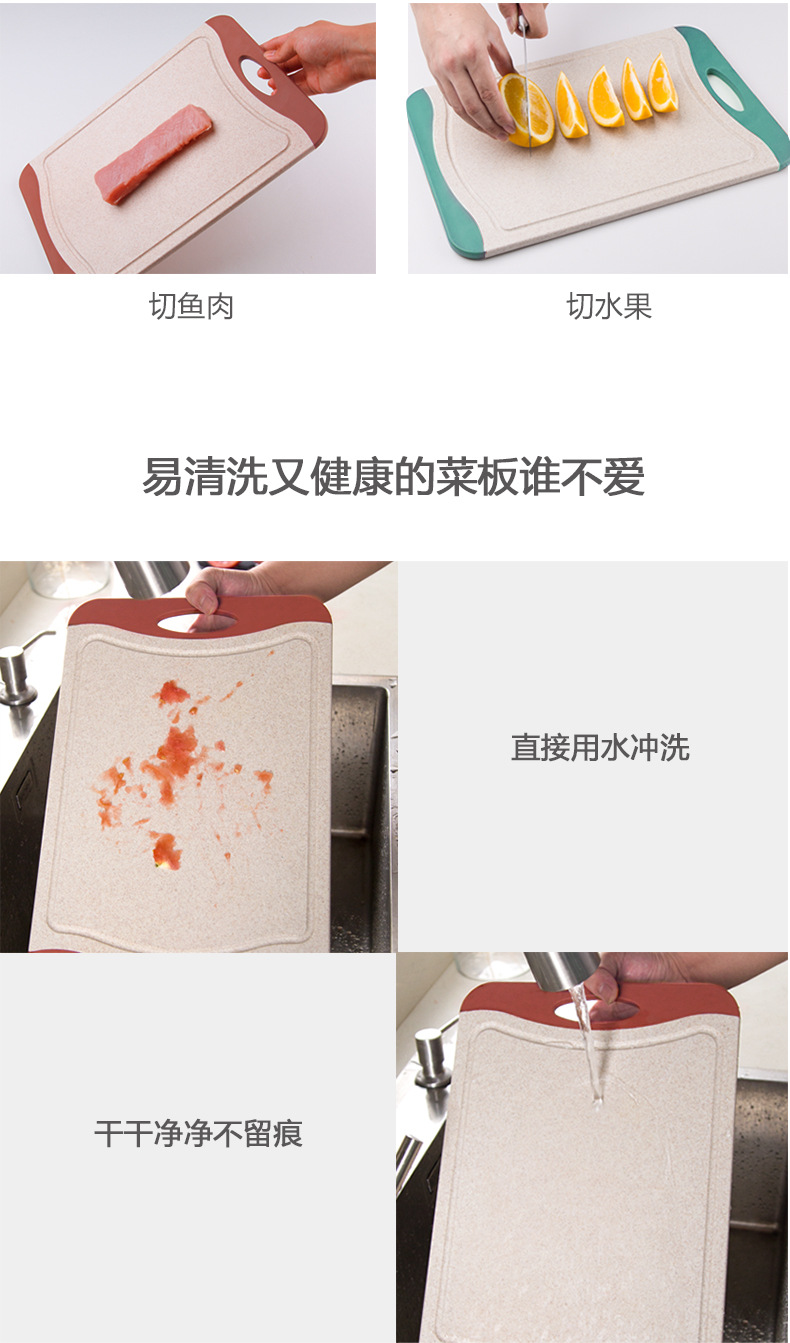 切鱼肉

切水果

易清洗又健康的菜板谁不爱

直接用水冲洗

干干净净不留痕