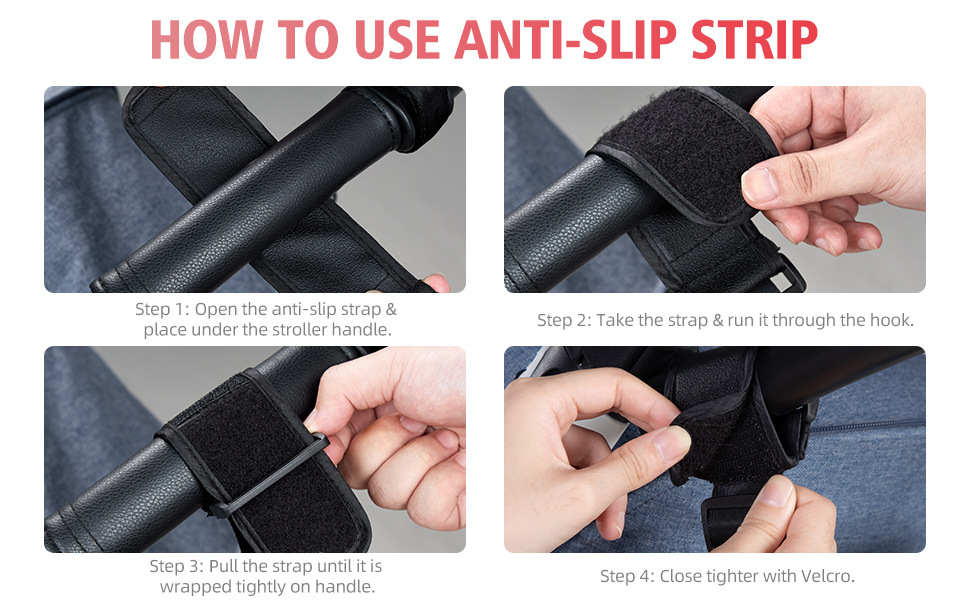 HOW TO USE ANTI-SLIP STRIP

Step 1: Open the anti-slip strap & place under the stroller handle.

Step 2: Take the strap & run it through the hook.

Step 3: Pull the strap until it is wrapped tightly on handle.

Step 4: Close tighter with Velcro.