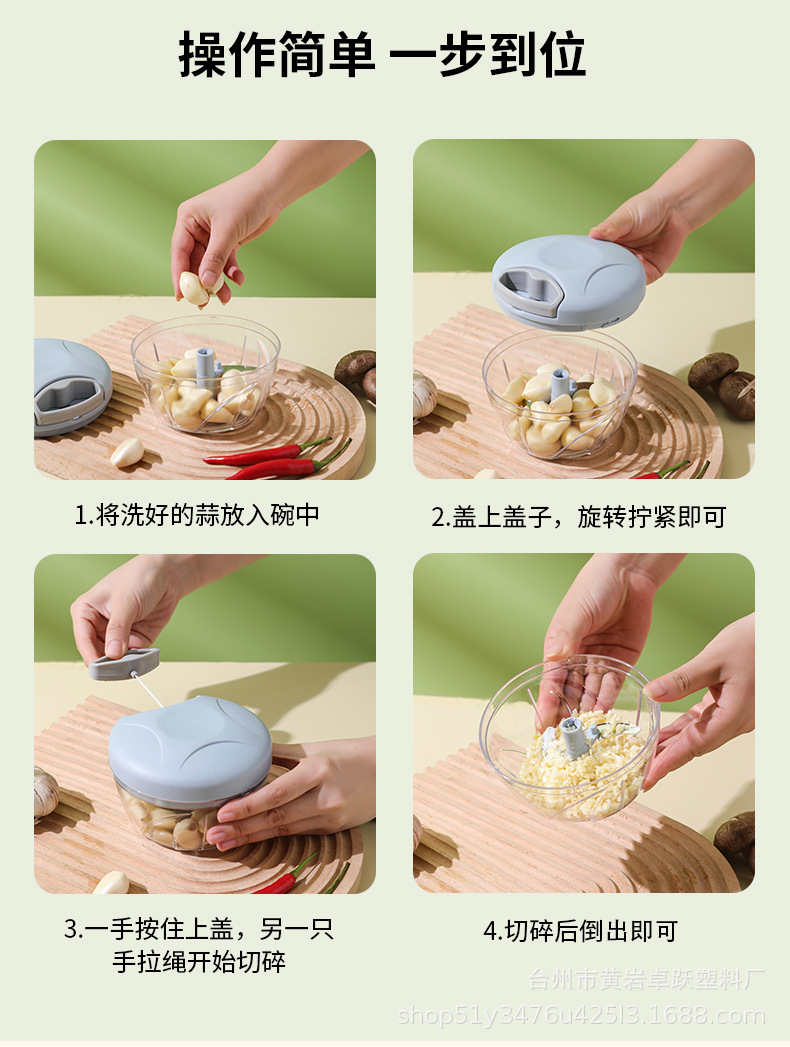 操作简单 一步到位

1.将洗好的蒜放入碗中

2.盖上盖子，旋转拧紧即可

3.一手按住上盖，另一只手拉绳开始切碎

4.切碎后倒出即可

台州市黄岩卓跃塑料厂
shop51y3476u425l3.1688.com