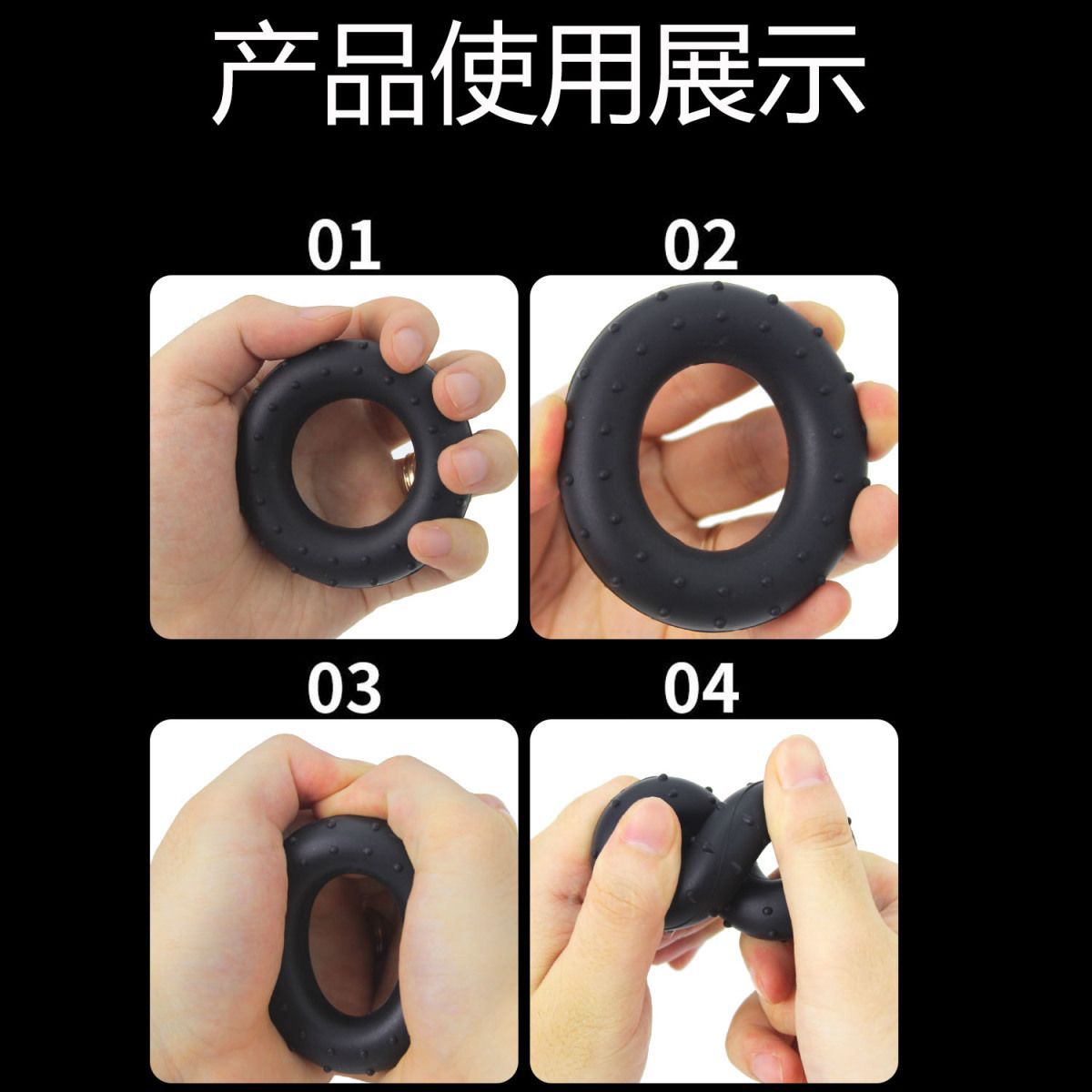 产品使用展示

01

02

03

04