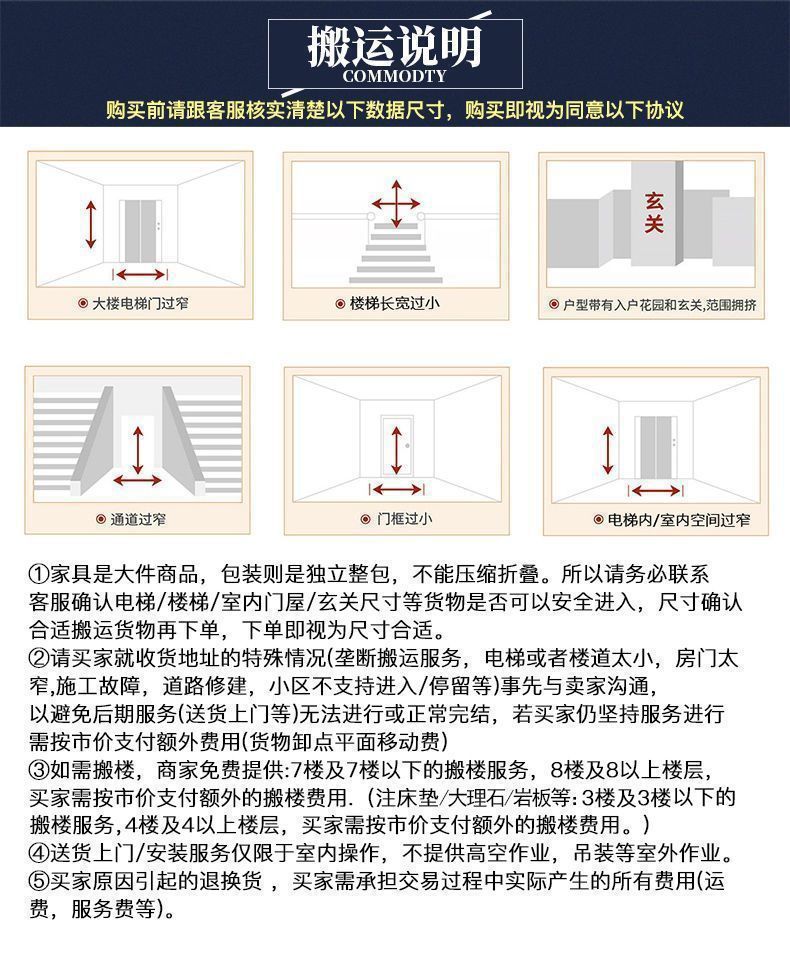 搬运说明
COMMODTY

购买前请跟客服核实清楚以下数据尺寸，购买即视为同意以下协议

大楼电梯门过窄

楼梯长宽过小

玄关

户型带有入户花园和玄关,范围拥挤

通道过窄

门框过小

电梯内/室内空间过窄

①家具是大件商品，包装则是独立整包，不能压缩折叠。所以请务必联系客服确认电梯/楼梯/室内门屋/玄关尺寸等货物是否可以安全进入，尺寸确认合适搬运货物再下单，下单即视为尺寸合适。
②请买家就收货地址的特殊情况(垄断搬运服务，电梯或者楼道太小，房门太窄,施工故障，道路修建，小区不支持进入/停留等)事先与卖家沟通，以避免后期服务(送货上门等)无法进行或正常完结，若买家仍坚持服务进行需按市价支付额外费用(货物卸点平面移动费)
③如需搬楼，商家免费提供:7楼及7楼以下的搬楼服务，8楼及8以上楼层，买家需按市价支付额外的搬楼费用.（注床垫/大理石/岩板等:3楼及3楼以下的搬楼服务,4楼及4以上楼层，买家需按市价支付额外的搬楼费用。）
④送货上门/安装服务仅限于室内操作，不提供高空作业，吊装等室外作业。
⑤买家原因引起的退换货，买家需承担交易过程中实际产生的所有费用(运费，服务费等)。