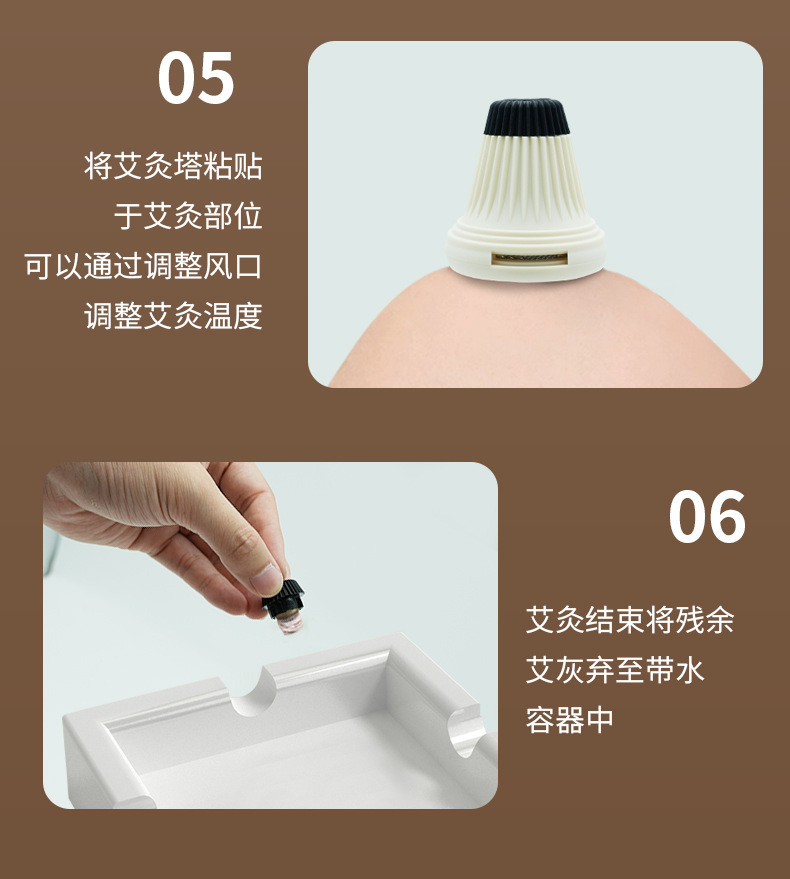 05

将艾灸塔粘贴
于艾灸部位
可以通过调整风口
调整艾灸温度

06

艾灸结束将残余
艾灰弃至带水
容器中