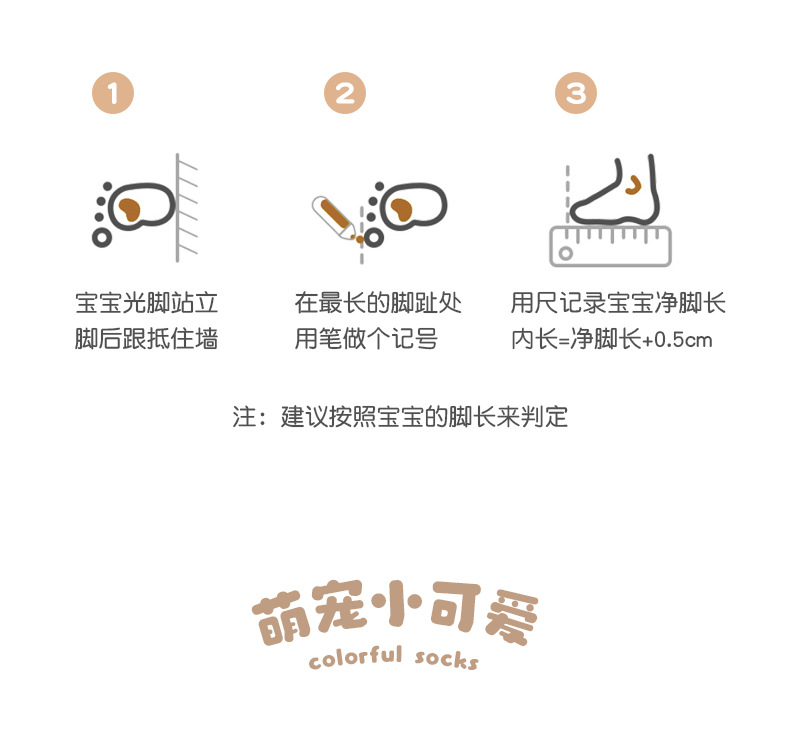 1

宝宝光脚站立
脚后跟抵住墙

2

在最长的脚趾处
用笔做个记号

3

用尺记录宝宝净脚长
内长=净脚长+0.5cm

注：建议按照宝宝的脚长来判定

萌宠小可爱
colorful socks