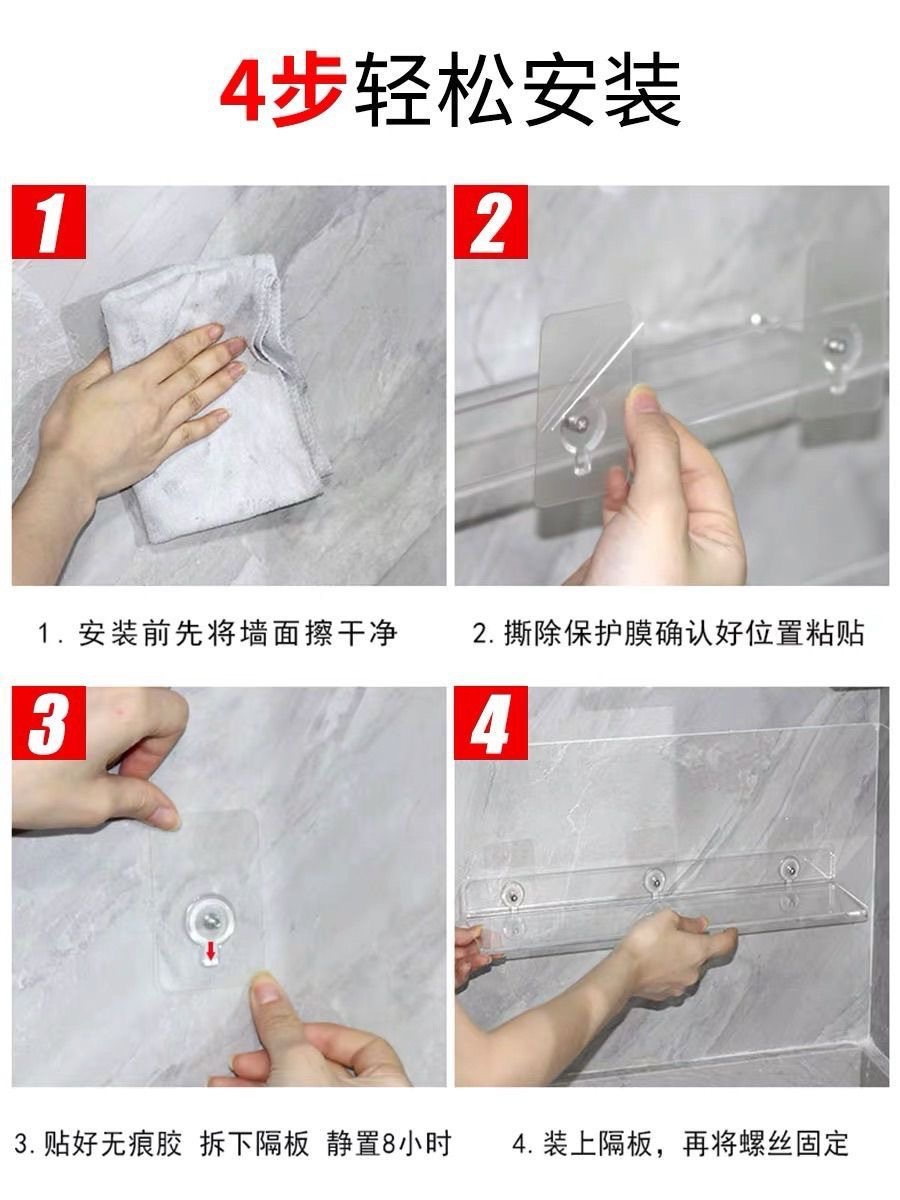 4步轻松安装

1

1.安装前先将墙面擦干净

2

2.撕除保护膜确认好位置粘贴

3

3.贴好无痕胶 拆下隔板 静置8小时

4

4.装上隔板，再将螺丝固定