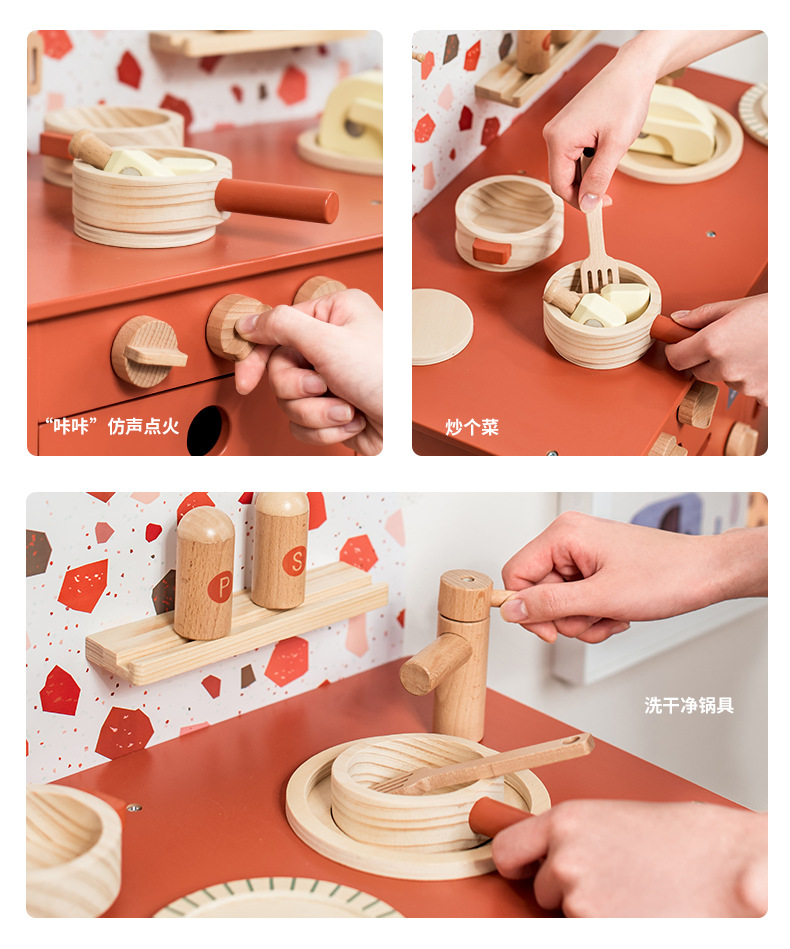 “咔咔”仿声点火

炒个菜

P

S

洗干净锅具