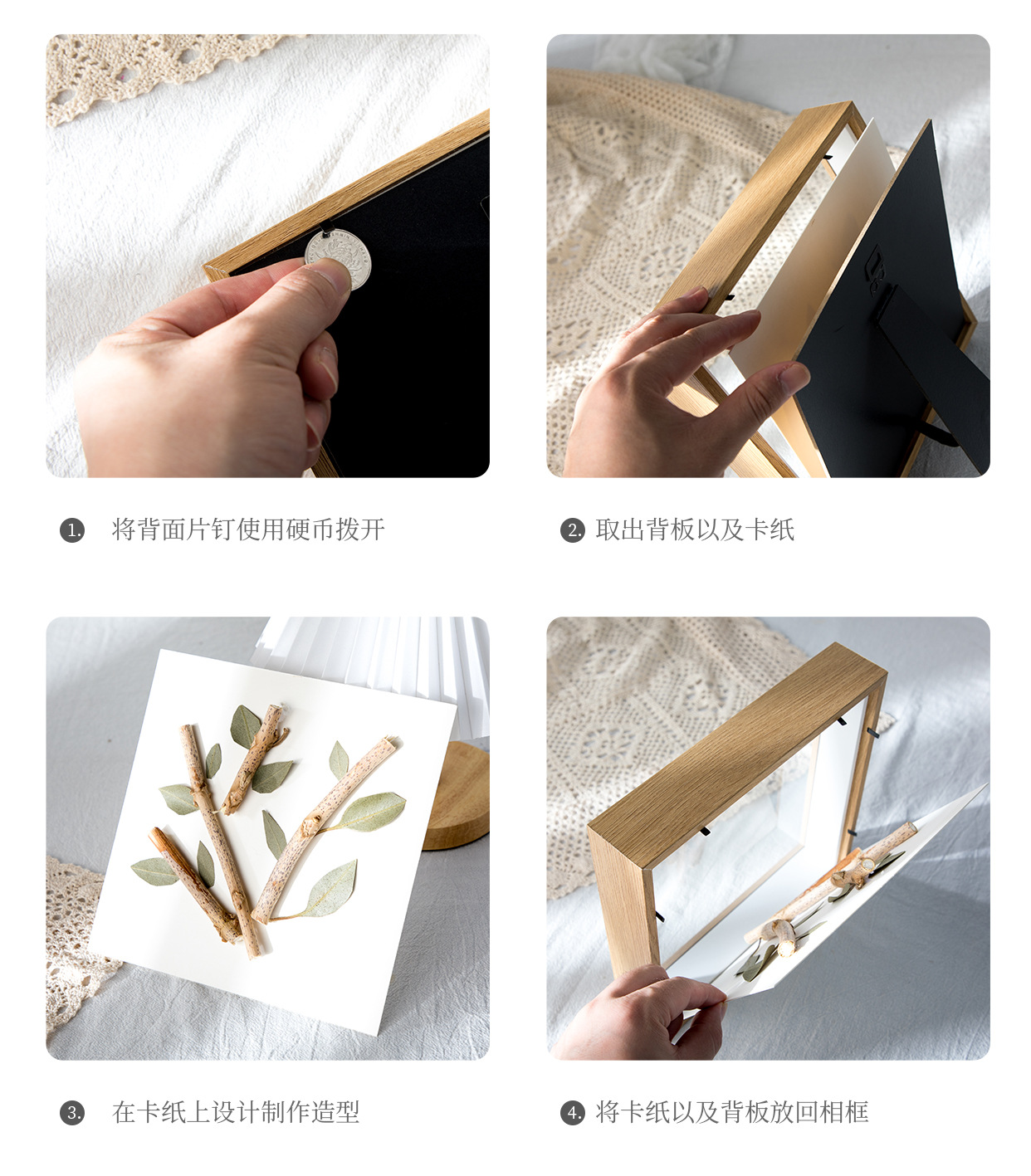 1. 将背面片钉使用硬币拨开

2. 取出背板以及卡纸

3. 在卡纸上设计制作造型

4. 将卡纸以及背板放回相框