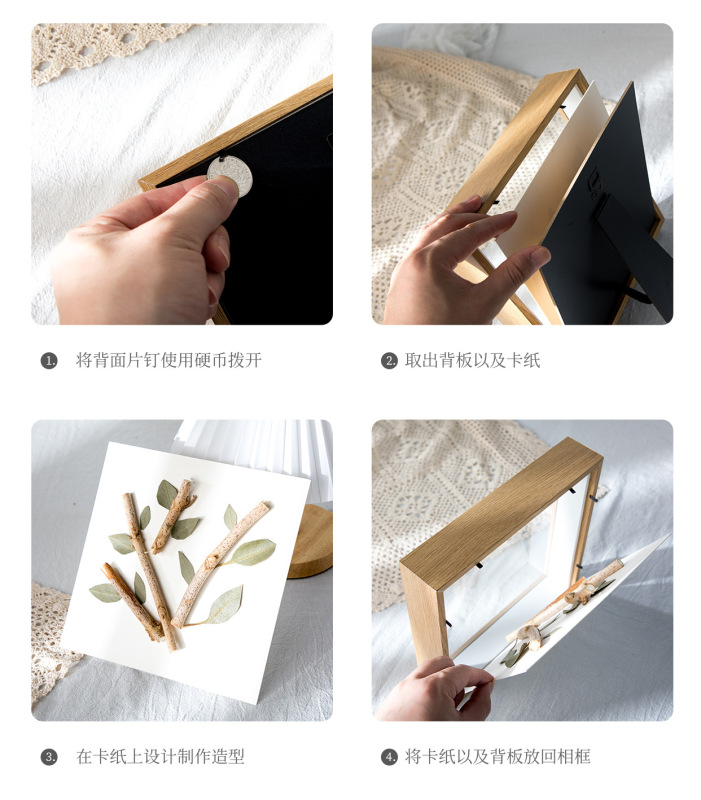 1. 将背面片钉使用硬币拨开

2. 取出背板以及卡纸

3. 在卡纸上设计制作造型

4. 将卡纸以及背板放回相框