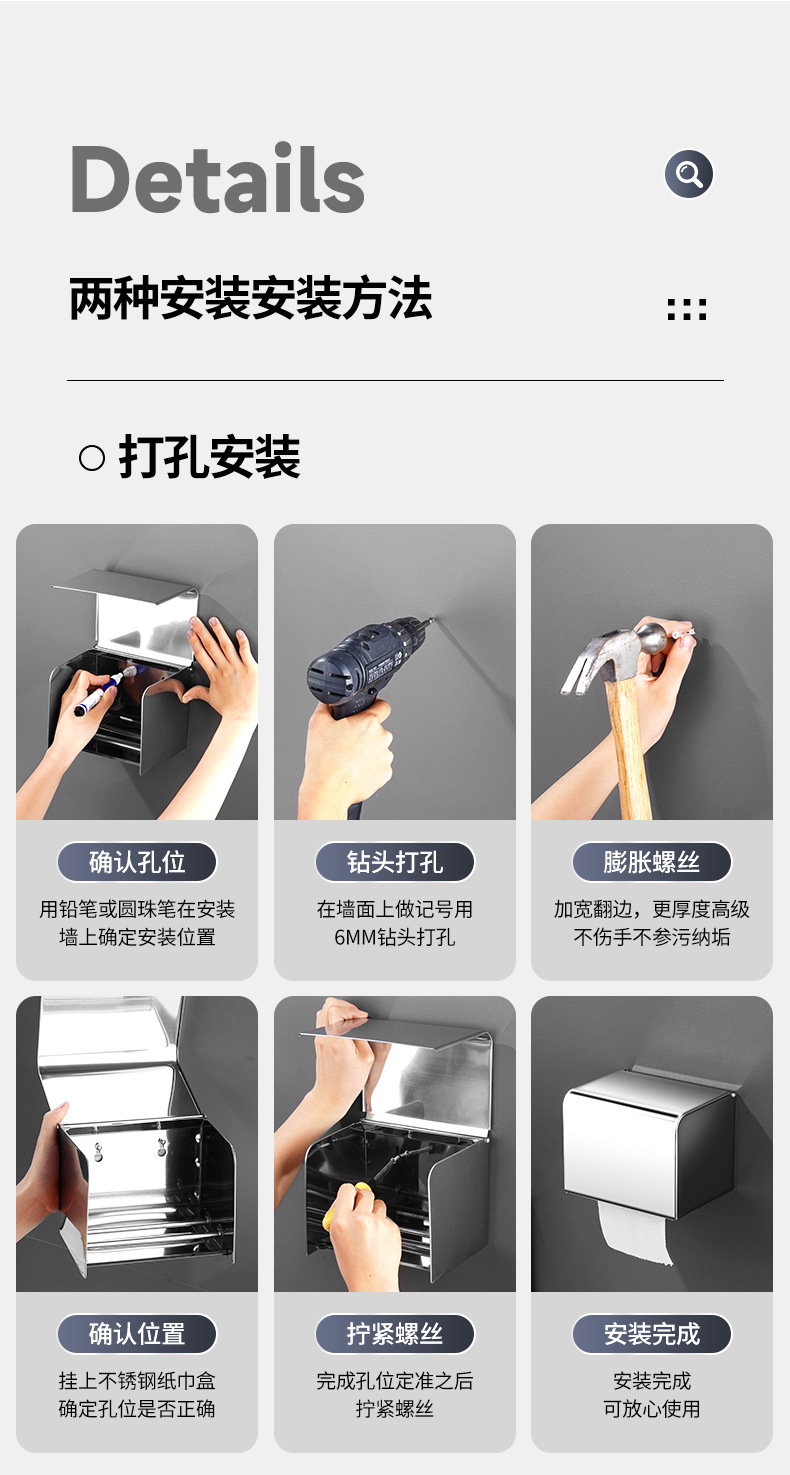 Details

两种安装安装方法

○ 打孔安装

确认孔位
用铅笔或圆珠笔在安装墙上确定安装位置

钻头打孔
在墙面上做记号用6MM钻头打孔

膨胀螺丝
加宽翻边，更厚度高级不伤手不参污纳垢

确认位置
挂上不锈钢纸巾盒确定孔位是否正确

拧紧螺丝
完成孔位定准之后拧紧螺丝

安装完成
安装完成可放心使用