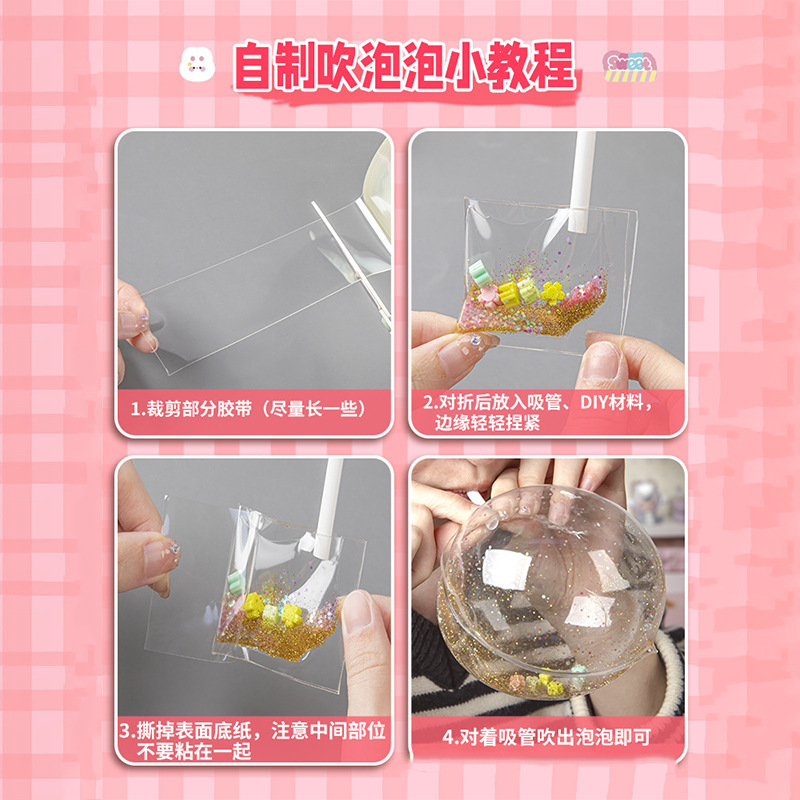 自制吹泡泡小教程

Sweet

1.裁剪部分胶带（尽量长一些）

2.对折后放入吸管、DIY材料，边缘轻轻捏紧

3.撕掉表面底纸，注意中间部位不要粘在一起

4.对着吸管吹出泡泡即可