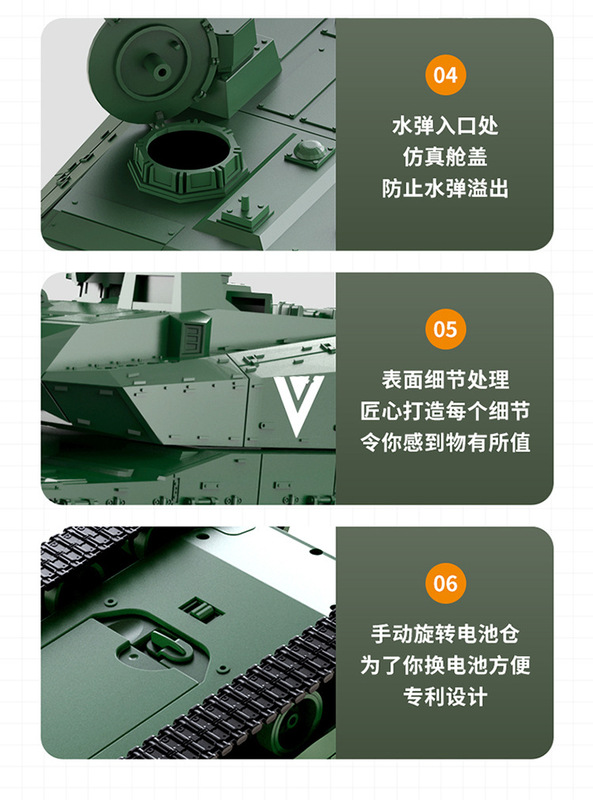 04

水弹入口处
仿真舱盖
防止水弹溢出

05

表面细节处理
匠心打造每个细节
令你感到物有所值

06

手动旋转电池仓
为了你换电池方便
专利设计