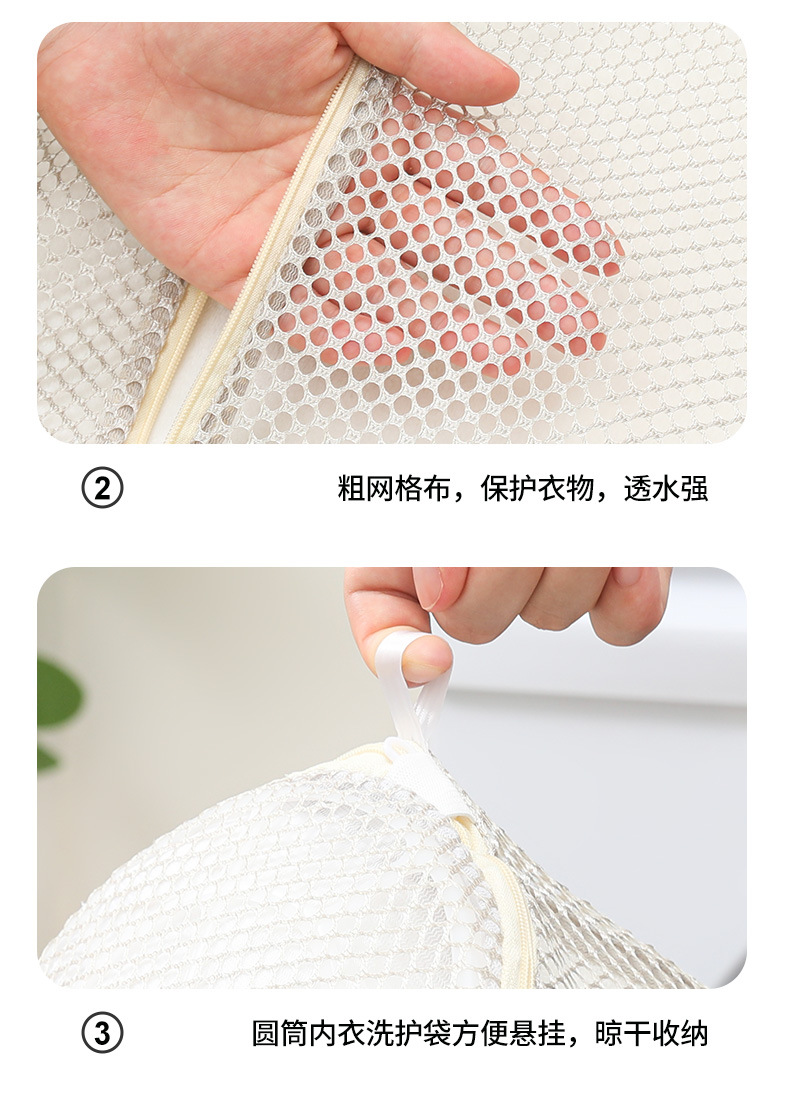 ②

粗网格布，保护衣物，透水强

③

圆筒内衣洗护袋方便悬挂，晾干收纳