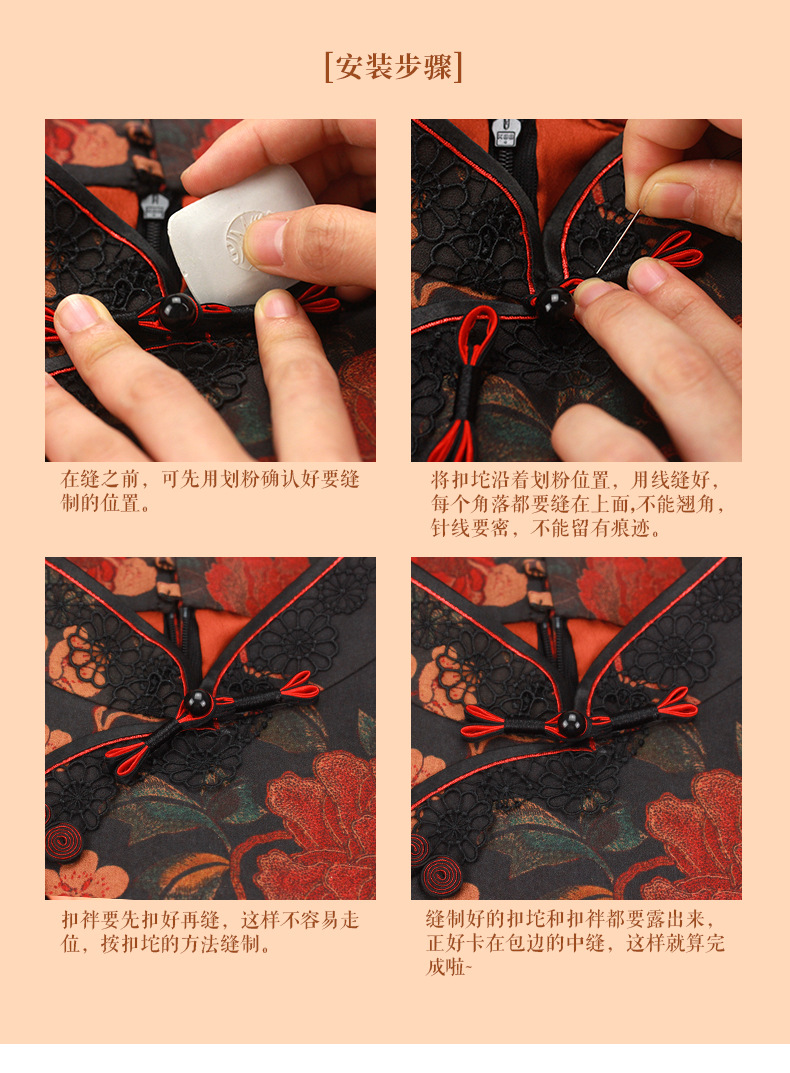 [安装步骤]

在缝之前，可先用划粉确认好要缝制的位置。

将扣坨沿着划粉位置，用线缝好，每个角落都要缝在上面,不能翘角，针线要密，不能留有痕迹。

扣袢要先扣好再缝，这样不容易走位，按扣坨的方法缝制。

缝制好的扣坨和扣袢都要露出来，正好卡在包边的中缝，这样就算完成啦~