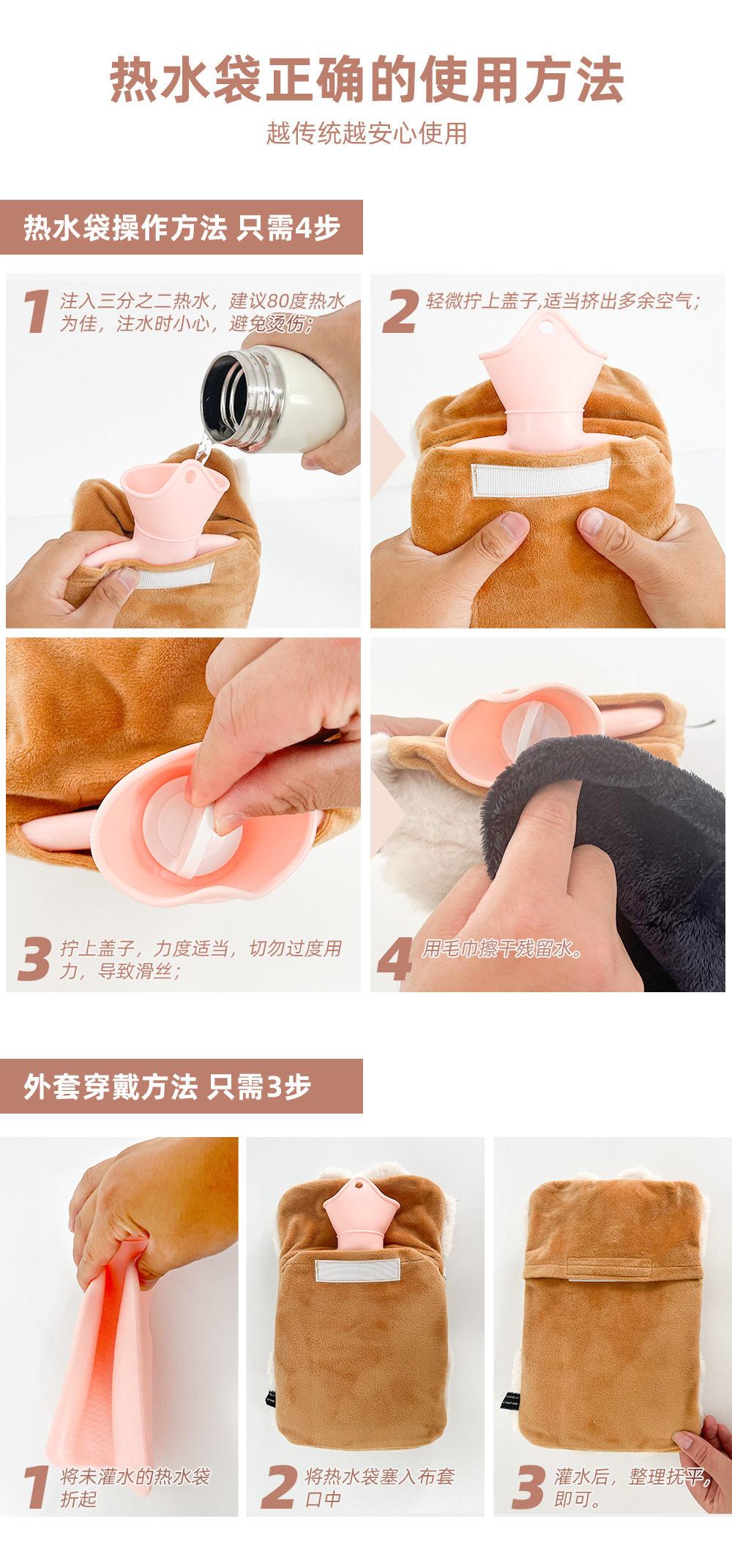 热水袋正确的使用方法

越传统越安心使用

热水袋操作方法 只需4步

1 注入三分之二热水，建议80度热水为佳，注水时小心，避免烫伤；

2 轻微拧上盖子，适当挤出多余空气；

3 拧上盖子，力度适当，切勿过度用力，导致滑丝；

4 用毛巾擦干残留水。

外套穿戴方法 只需3步

1 将未灌水的热水袋折起

2 将热水袋塞入布套口中

3 灌水后，整理抚平，即可。