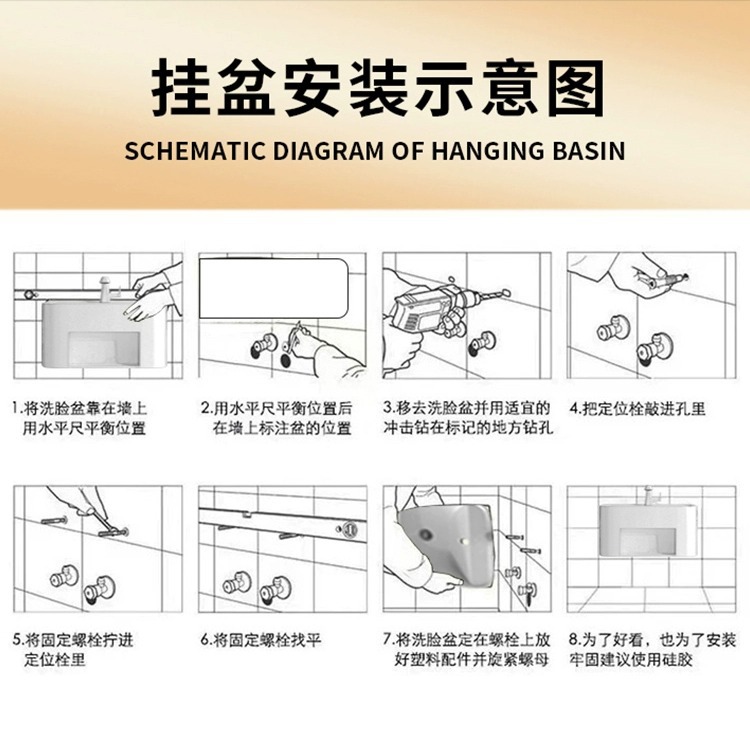 挂盆安装示意图

SCHEMATIC DIAGRAM OF HANGING BASIN

1.将洗脸盆靠在墙上用水平尺平衡位置

2.用水平尺平衡位置后在墙上标注盆的位置

3.移去洗脸盆并用适宜的冲击钻在标记的地方钻孔

4.把定位栓敲进孔里

5.将固定螺栓拧进定位栓里

6.将固定螺栓找平

7.将洗脸盆定在螺栓上放好塑料配件并旋紧螺母

8.为了好看，也为了安装牢固建议使用硅胶