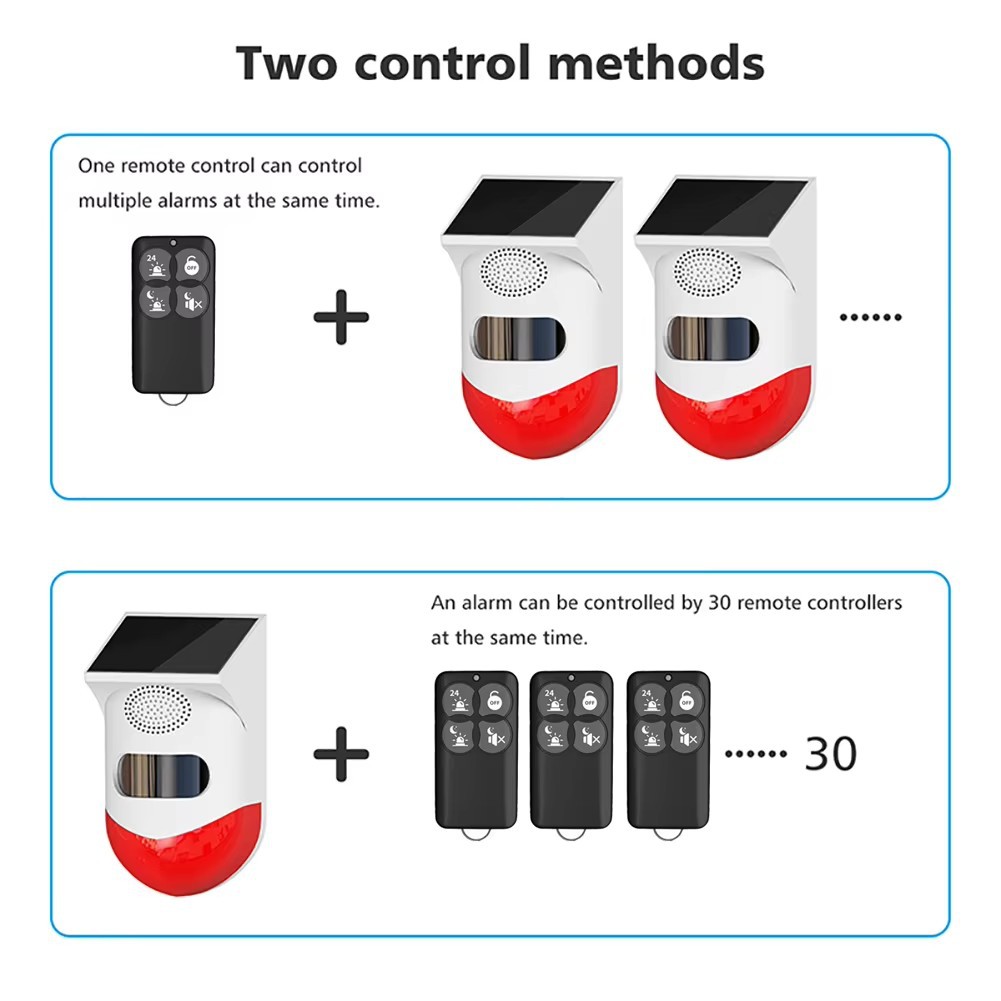 Two control methods

One remote control can control multiple alarms at the same time.

24 OFF

+ ......

An alarm can be controlled by 30 remote controllers at the same time.

+

24 OFF 24 OFF 24 OFF

...... 30