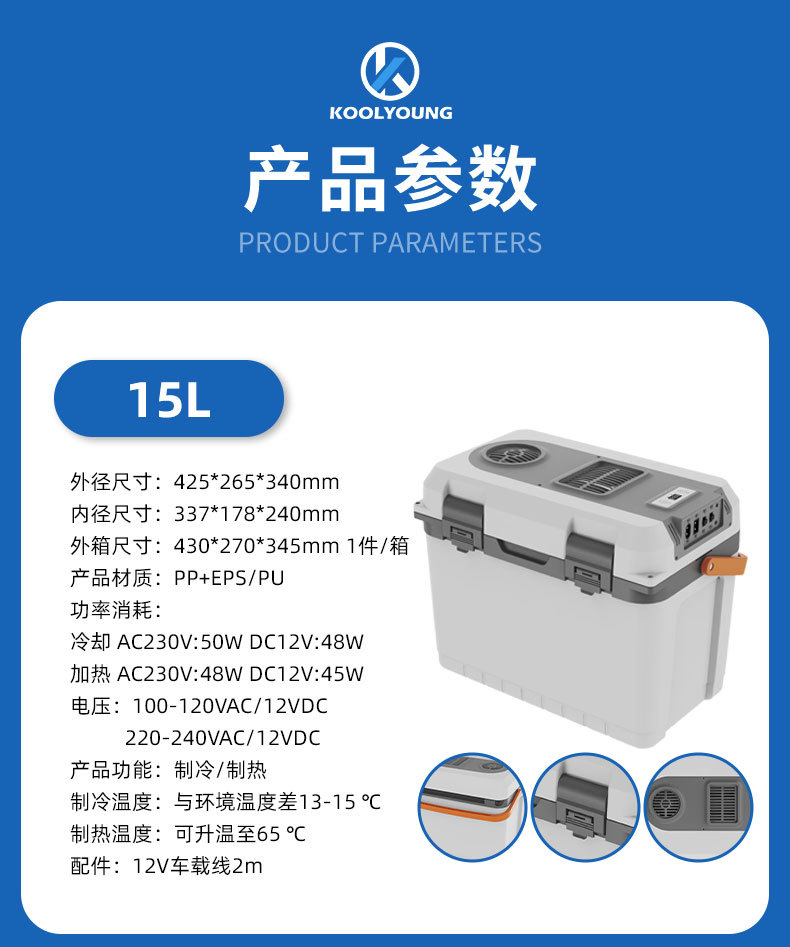 KOOLYOUNG

产品参数

PRODUCT PARAMETERS

15L

外径尺寸：425*265*340mm
内径尺寸：337*178*240mm
外箱尺寸：430*270*345mm 1件/箱
产品材质：PP+EPS/PU
功率消耗：
冷却 AC230V:50W DC12V:48W
加热 AC230V:48W DC12V:45W
电压：100-120VAC/12VDC
220-240VAC/12VDC
产品功能：制冷/制热
制冷温度：与环境温度差13-15 ℃
制热温度：可升温至65 ℃
配件：12V车载线2m