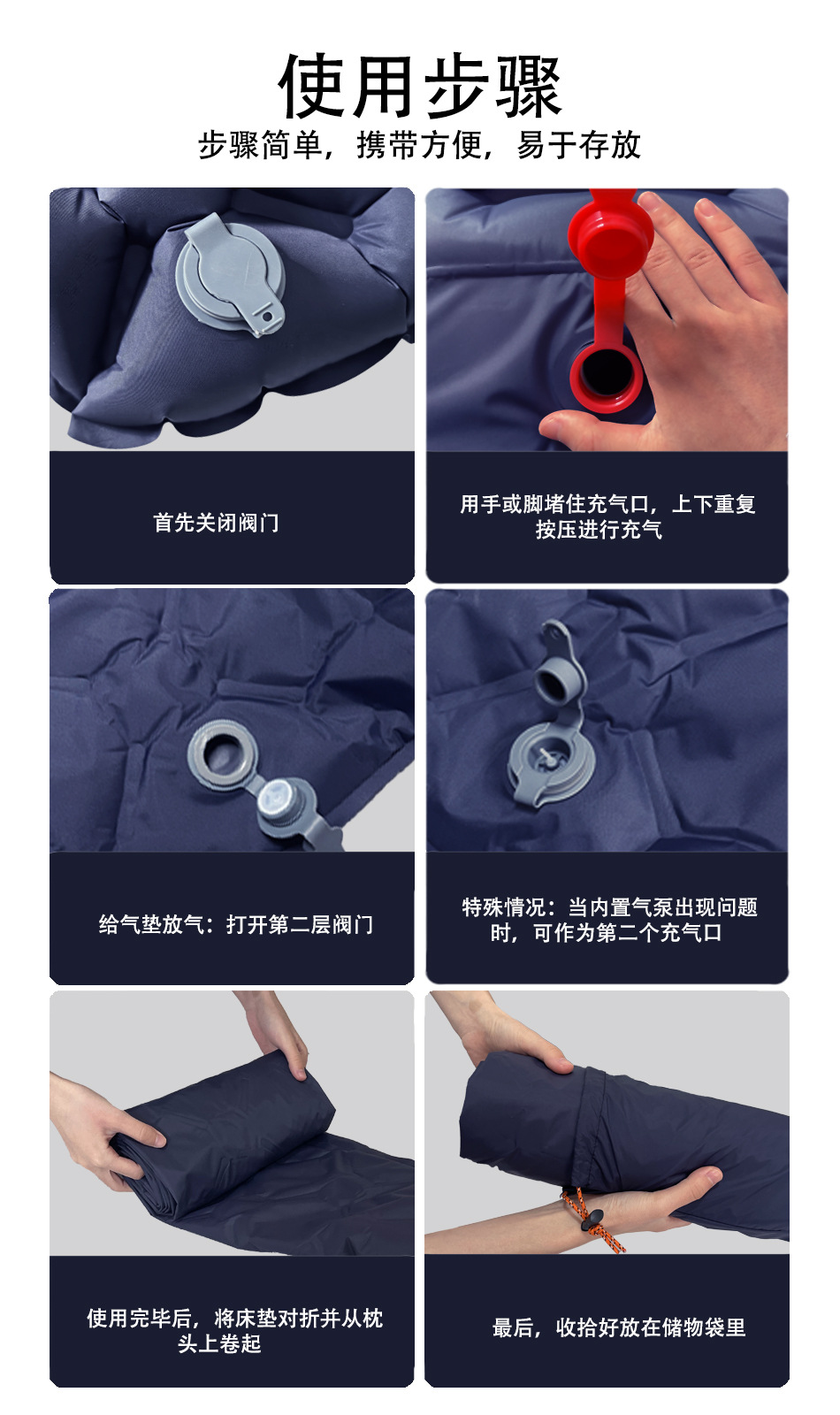 使用步骤

步骤简单，携带方便，易于存放

首先关闭阀门

用手或脚堵住充气口，上下重复按压进行充气

给气垫放气：打开第二层阀门

特殊情况：当内置气泵出现问题时，可作为第二个充气口

使用完毕后，将床垫对折并从枕头上卷起

最后，收拾好放在储物袋里