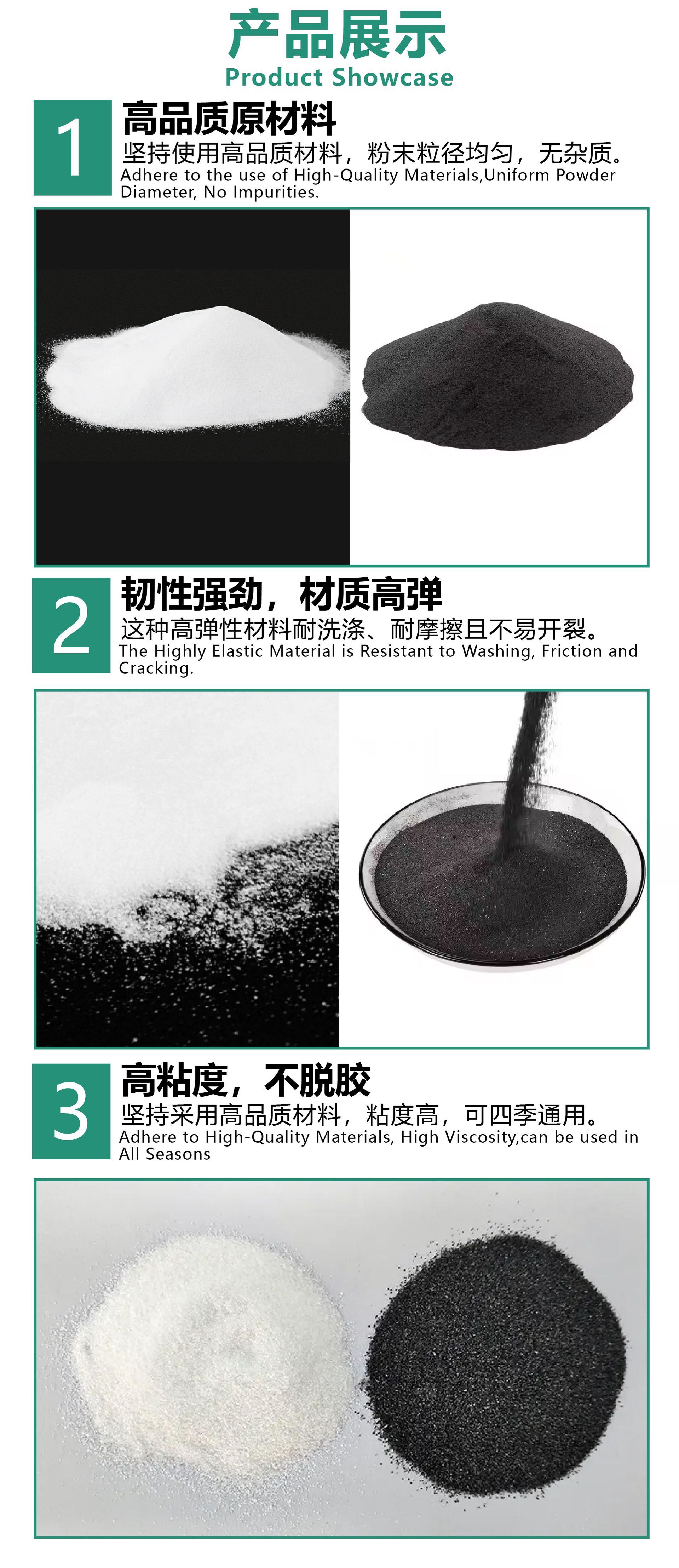 产品展示
Product Showcase

1
高品质原材料
坚持使用高品质材料，粉末粒径均匀，无杂质。
Adhere to the use of High-Quality Materials,Uniform Powder Diameter, No Impurities.

2
韧性强劲，材质高弹
这种高弹性材料耐洗涤、耐摩擦且不易开裂。
The Highly Elastic Material is Resistant to Washing, Friction and Cracking.

3
高粘度，不脱胶
坚持采用高品质材料，粘度高，可四季通用。
Adhere to High-Quality Materials, High Viscosity,can be used in All Seasons