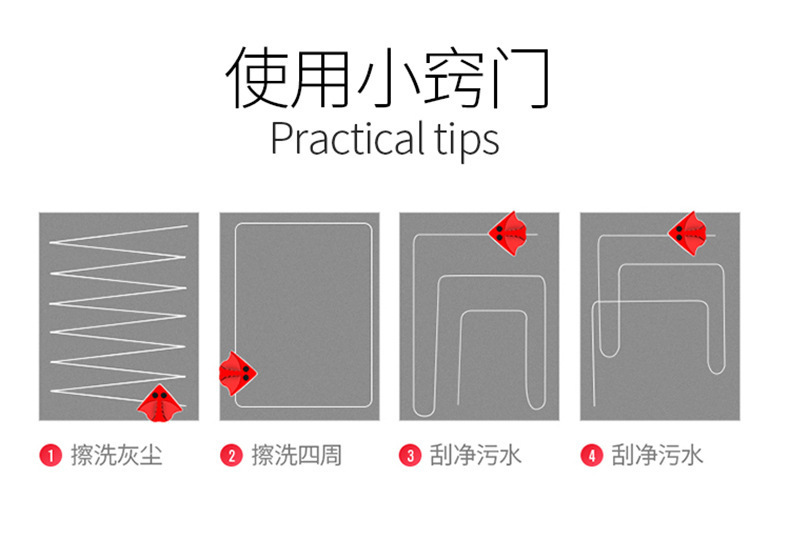 使用小窍门
Practical tips

1 擦洗灰尘

2 擦洗四周

3 刮净污水

4 刮净污水