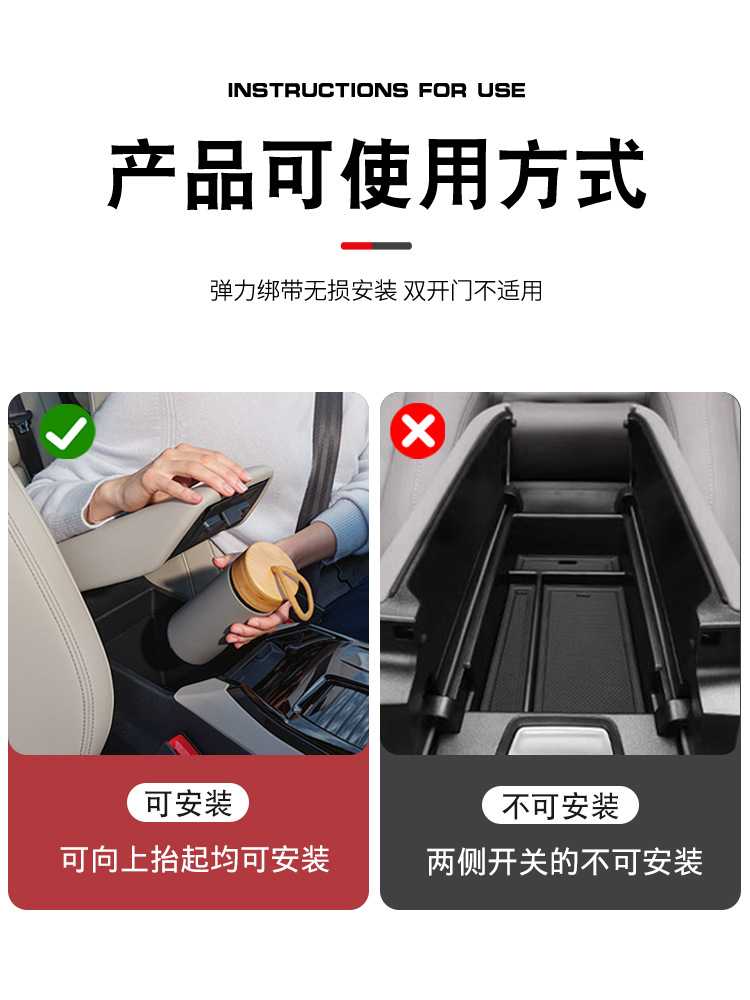 INSTRUCTIONS FOR USE

产品可使用方式

弹力绑带无损安装 双开门不适用

可安装

可向上抬起均可安装

不可安装

两侧开关的不可安装