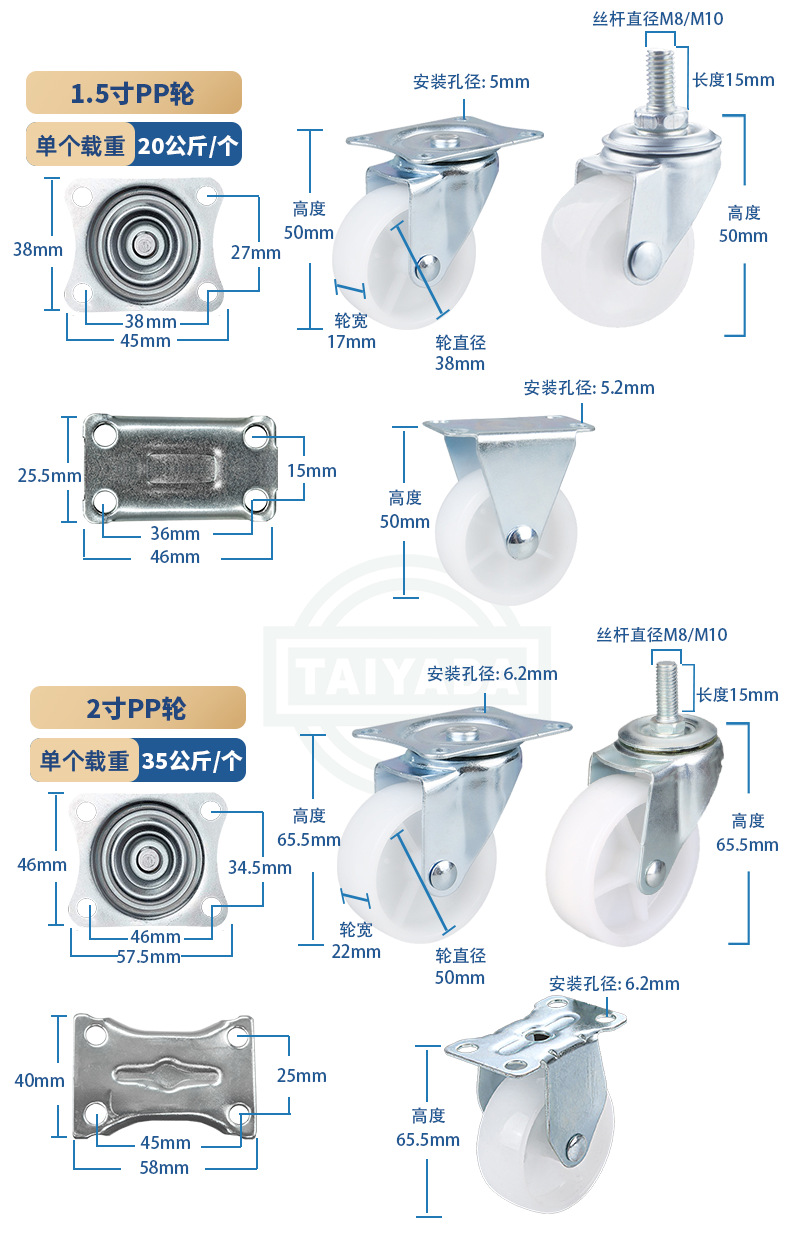 1.5寸PP轮

单个载重 20公斤/个

38mm
27mm
38mm
45mm

安装孔径: 5mm

高度
50mm

轮宽
17mm

轮直径
38mm

丝杆直径M8/M10

长度15mm

高度
50mm

25.5mm
15mm
36mm
46mm

安装孔径: 5.2mm

高度
50mm

TAIYADA

2寸PP轮

单个载重 35公斤/个

46mm
34.5mm
46mm
57.5mm

安装孔径: 6.2mm

高度
65.5mm

轮宽
22mm

轮直径
50mm

丝杆直径M8/M10

长度15mm

高度
65.5mm

40mm
25mm
45mm
58mm

安装孔径: 6.2mm

高度
65.5mm