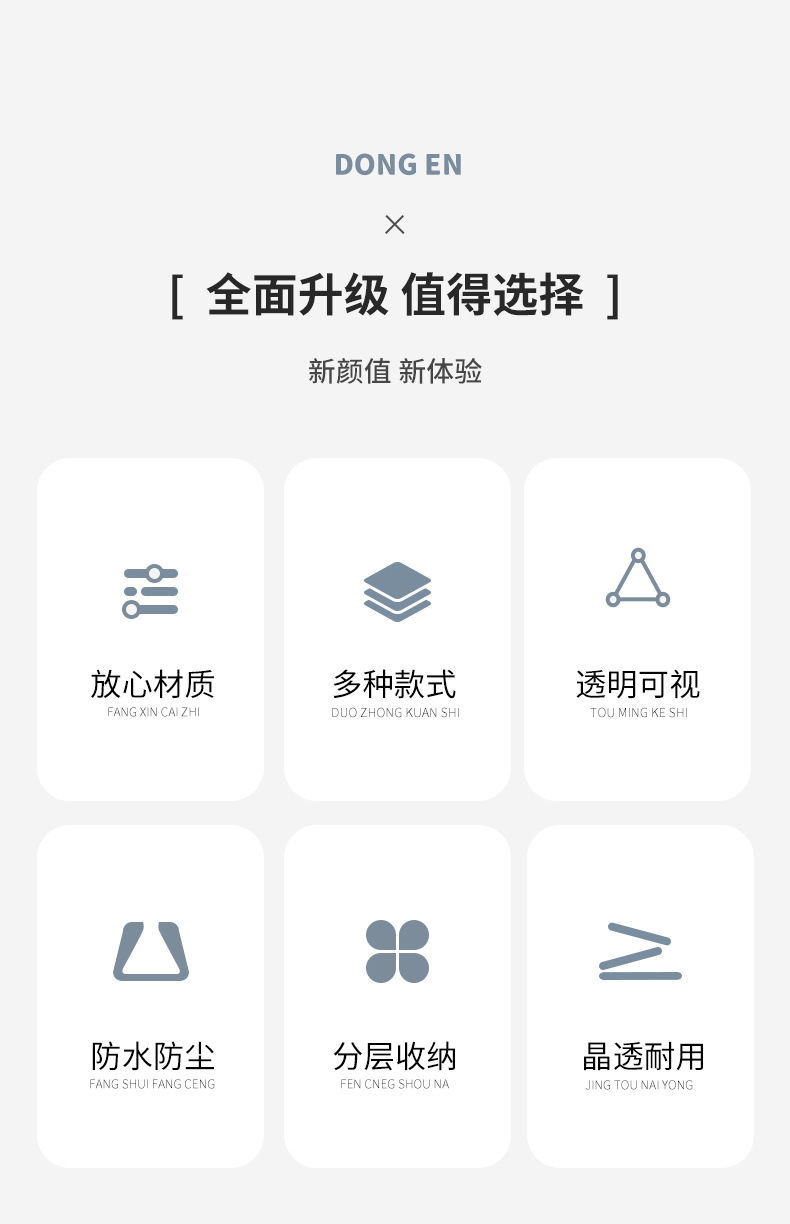 DONG EN

×

[ 全面升级 值得选择 ]

新颜值 新体验

放心材质
FANG XIN CAI ZHI

多种款式
DUO ZHONG KUAN SHI

透明可视
TOU MING KE SHI

防水防尘
FANG SHUI FANG CENG

分层收纳
FEN CNEG SHOU NA

晶透耐用
JING TOU NAI YONG