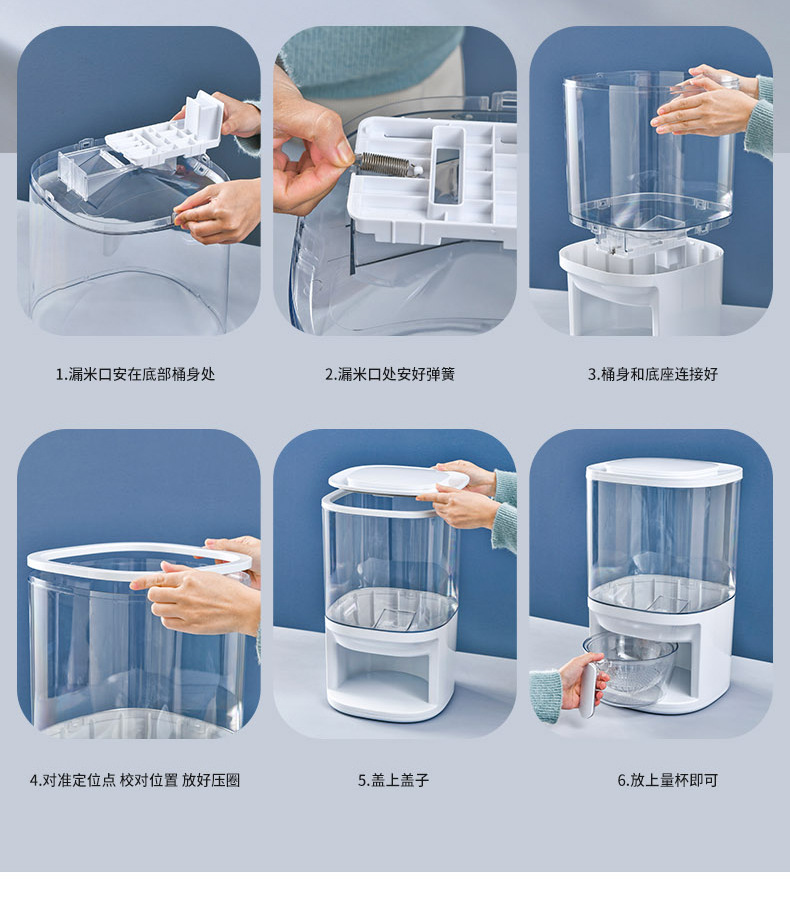 1.漏米口安在底部桶身处

2.漏米口处安好弹簧

3.桶身和底座连接好

4.对准定位点 校对位置 放好压圈

5.盖上盖子

6.放上量杯即可