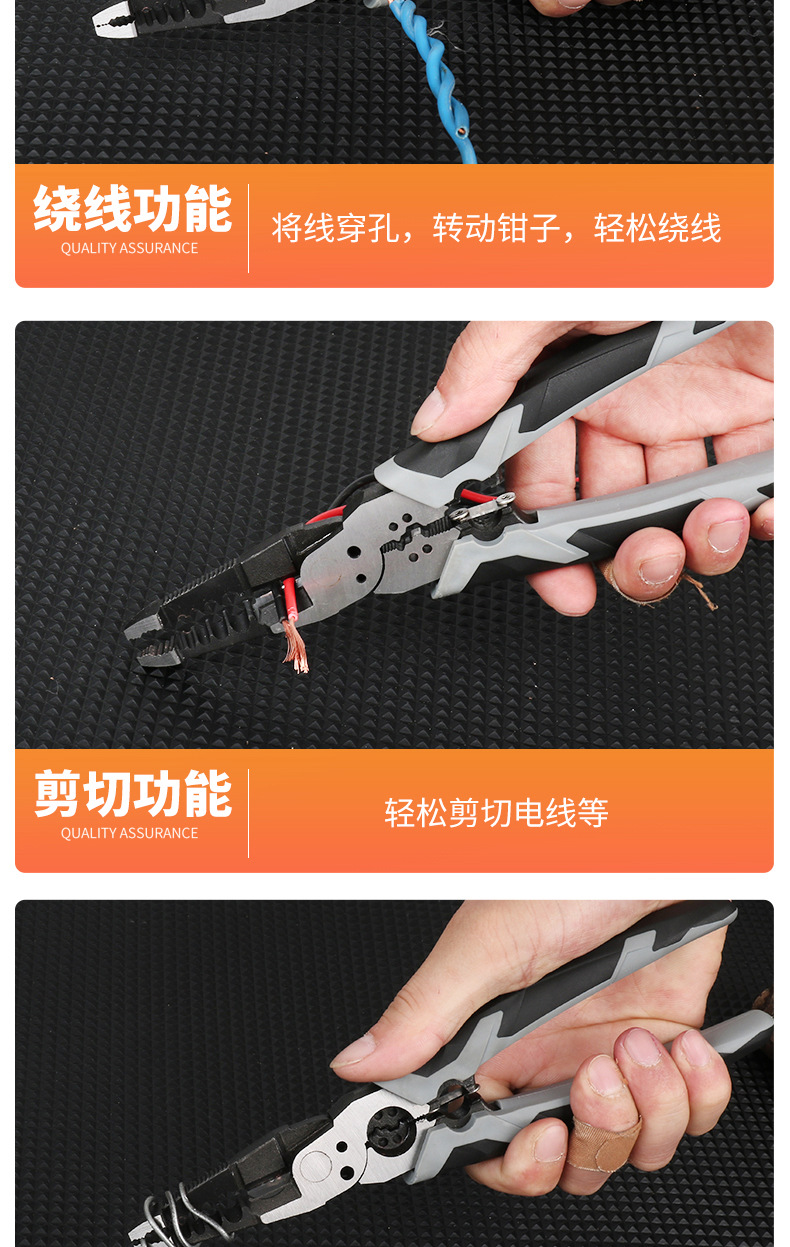 绕线功能
QUALITY ASSURANCE

将线穿孔，转动钳子，轻松绕线

剪切功能
QUALITY ASSURANCE

轻松剪切电线等