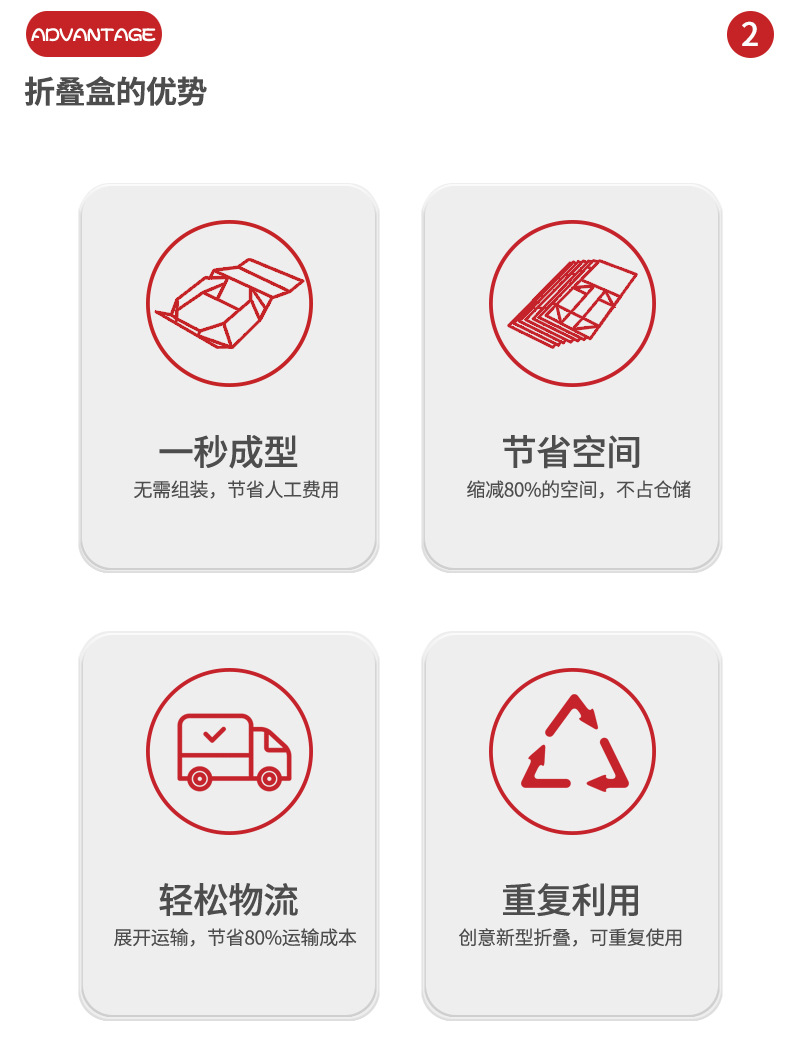 ADVANTAGE

2

折叠盒的优势

一秒成型

无需组装，节省人工费用

节省空间

缩减80%的空间，不占仓储

轻松物流

展开运输，节省80%运输成本

重复利用

创意新型折叠，可重复使用