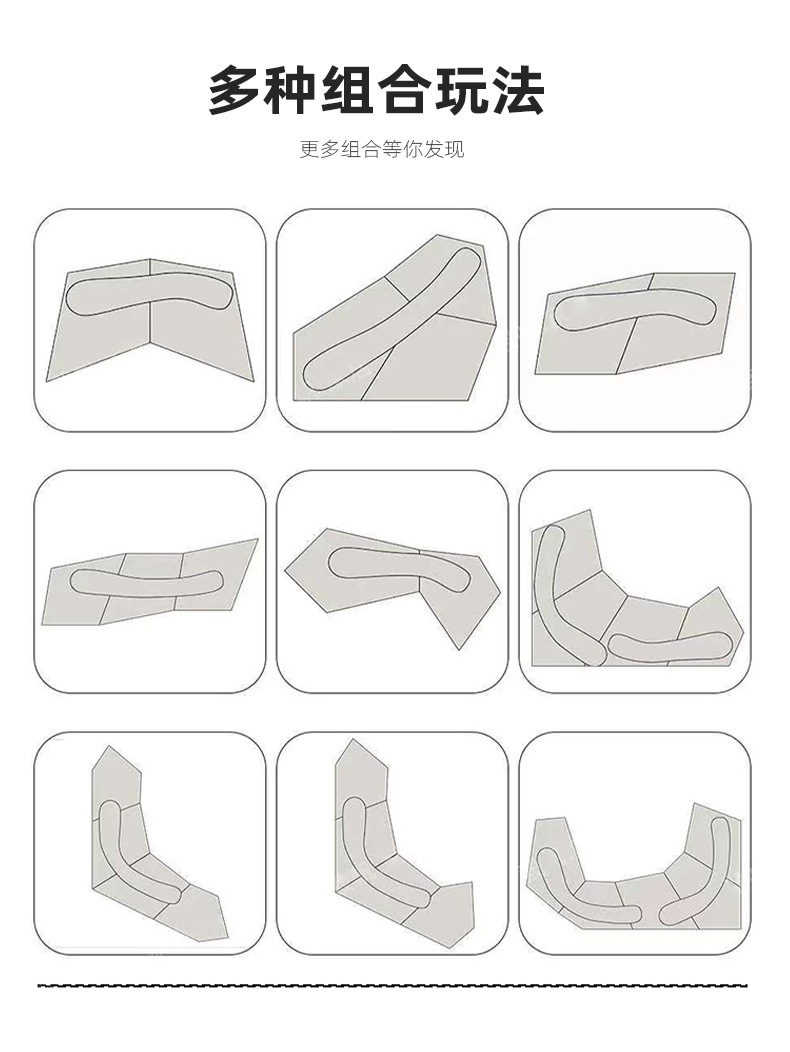 多种组合玩法

更多组合等你发现