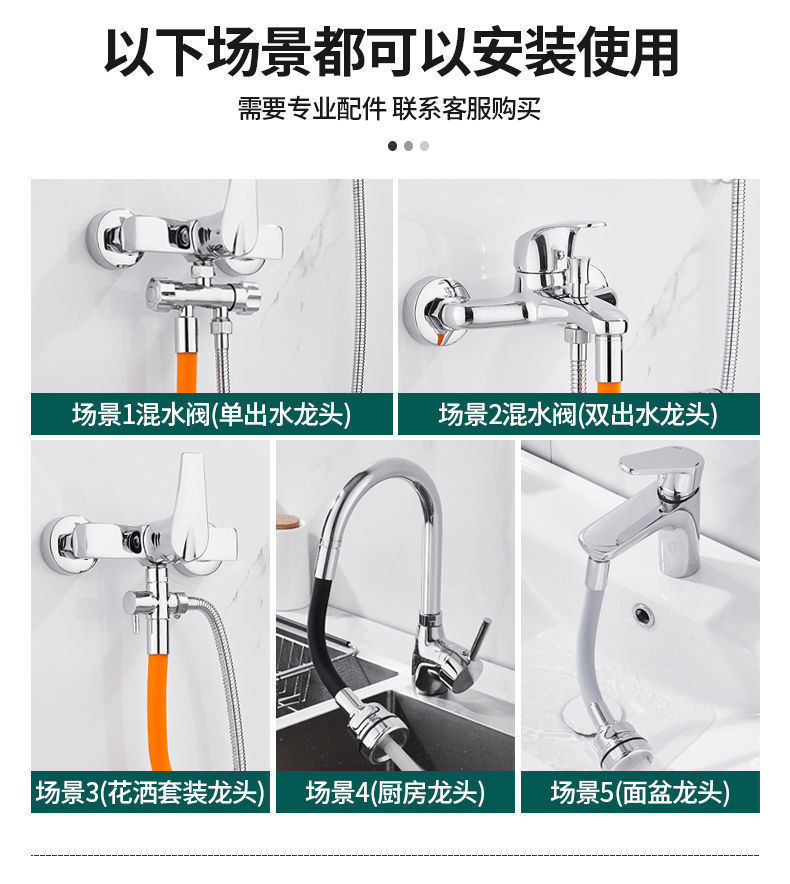 以下场景都可以安装使用

需要专业配件 联系客服购买

场景1混水阀(单出水龙头)

场景2混水阀(双出水龙头)

场景3(花洒套装龙头)

场景4(厨房龙头)

场景5(面盆龙头)