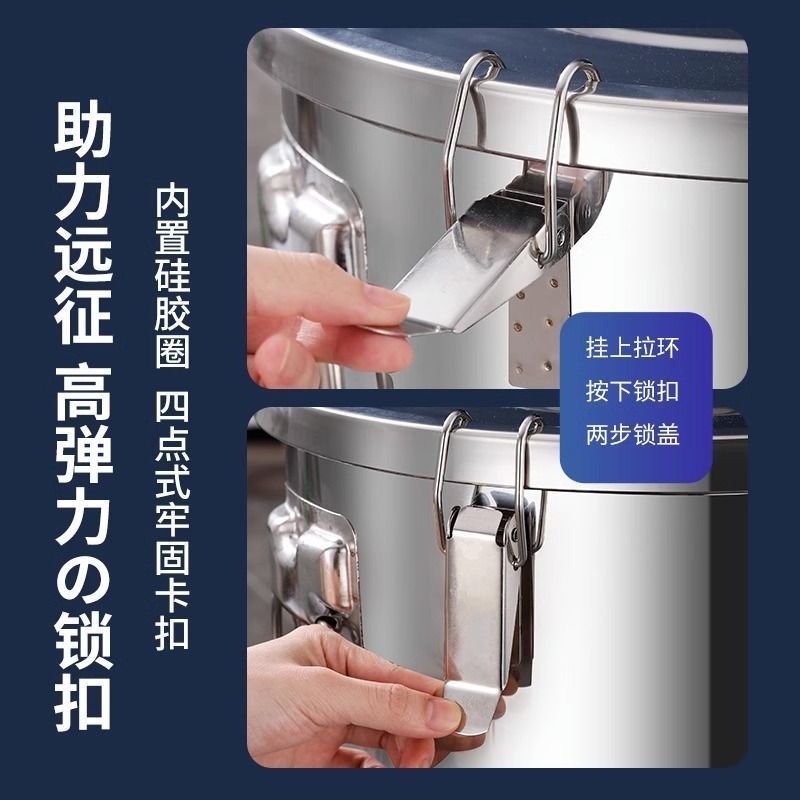 助力远征 高弹力の锁扣

内置硅胶圈 四点式牢固卡扣

挂上拉环
按下锁扣
两步锁盖