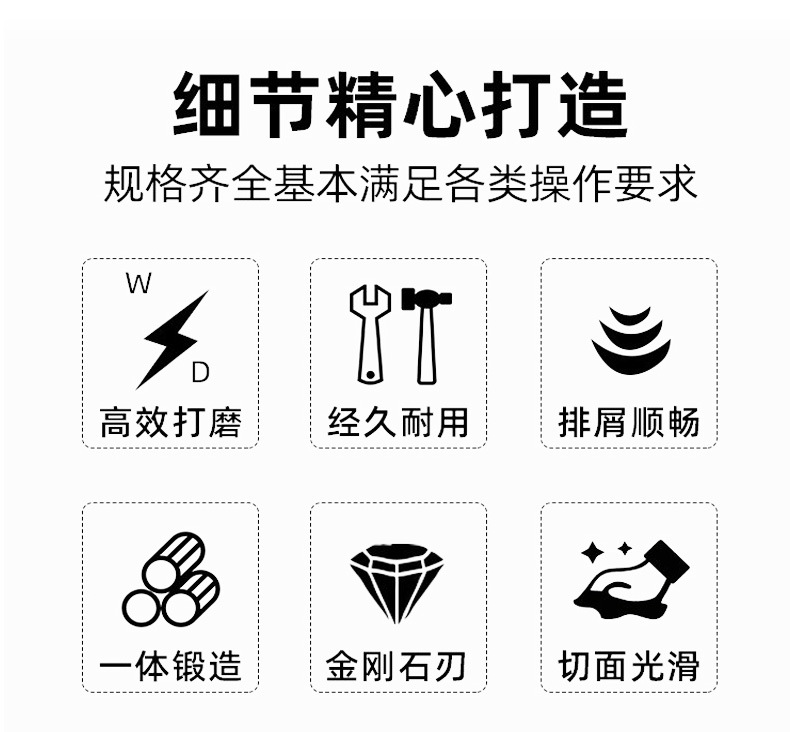 细节精心打造

规格齐全基本满足各类操作要求

W
D
高效打磨

经久耐用

排屑顺畅

一体锻造

金刚石刃

切面光滑