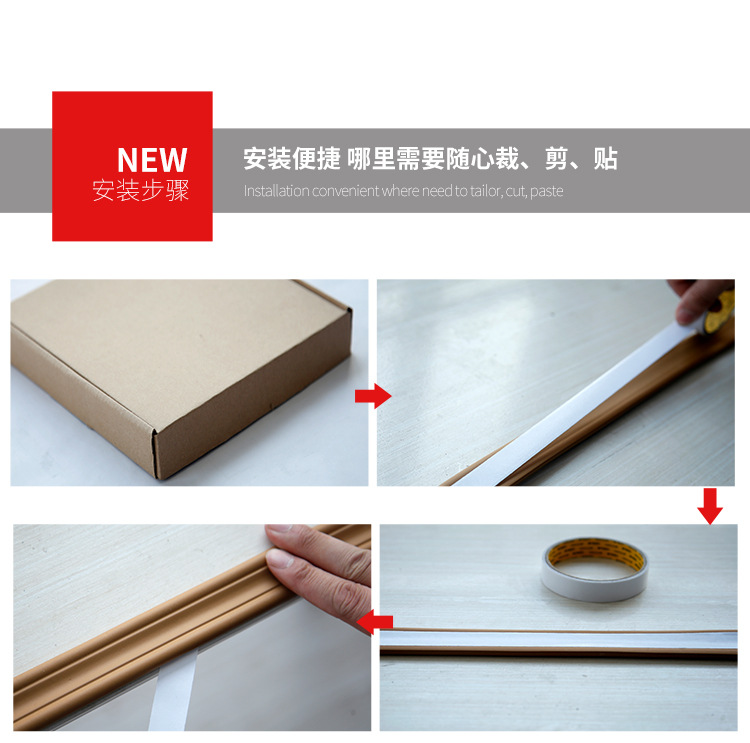 NEW
安装步骤

安装便捷 哪里需要随心裁、剪、贴
Installation convenient where need to tailor, cut, paste