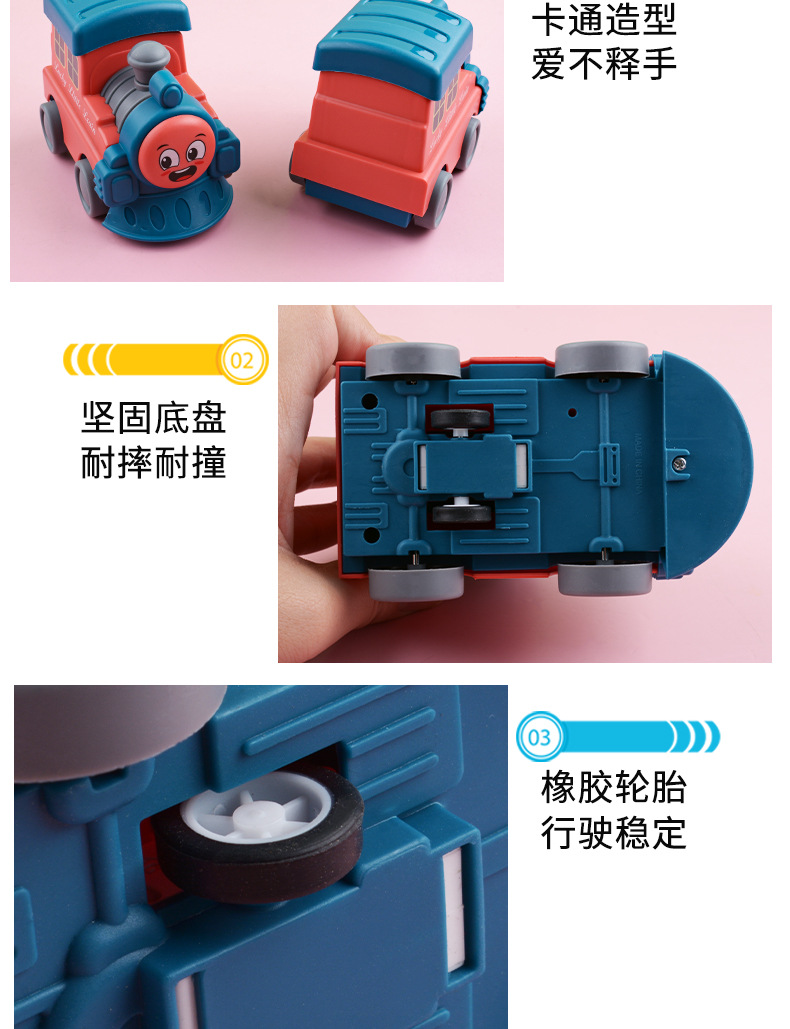 卡通造型
爱不释手

02

坚固底盘
耐摔耐撞

MADE IN CHINA

03

橡胶轮胎
行驶稳定