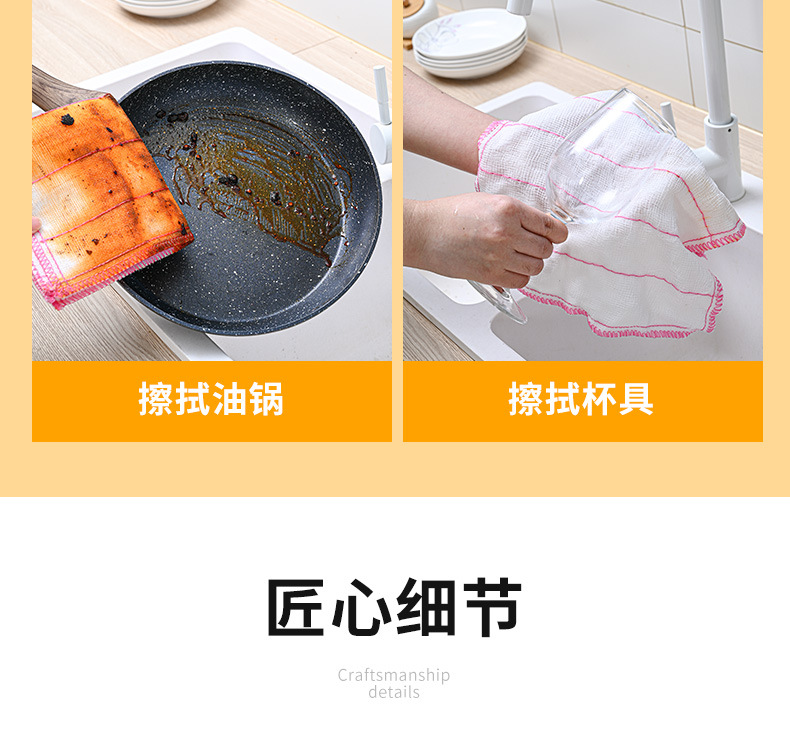 擦拭油锅

擦拭杯具

匠心细节

Craftsmanship details