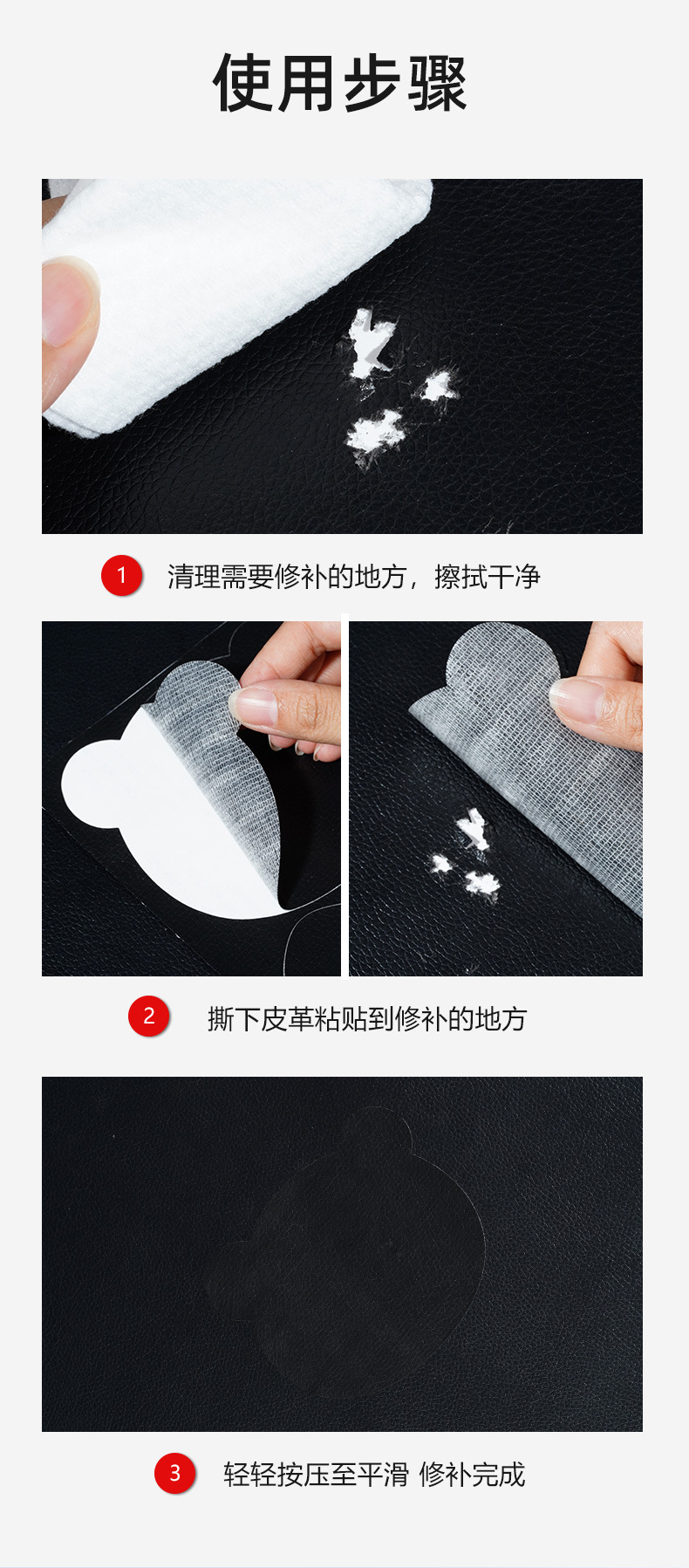 使用步骤

1 清理需要修补的地方，擦拭干净

2 撕下皮革粘贴到修补的地方

3 轻轻按压至平滑 修补完成