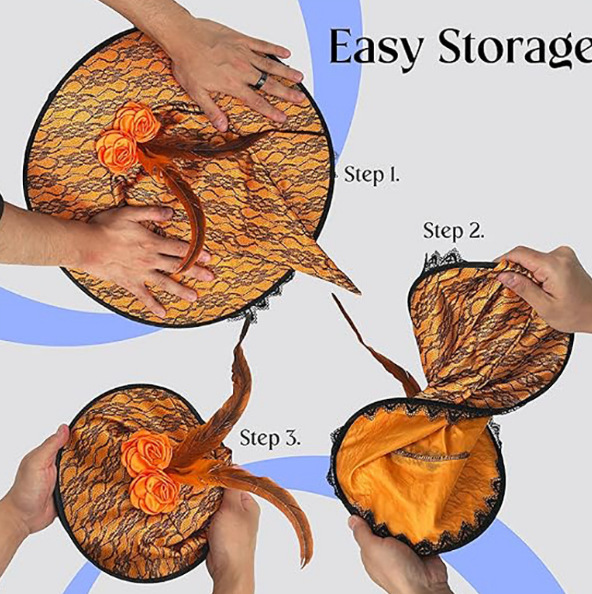 Easy Storage

Step 1.

Step 2.

Step 3.