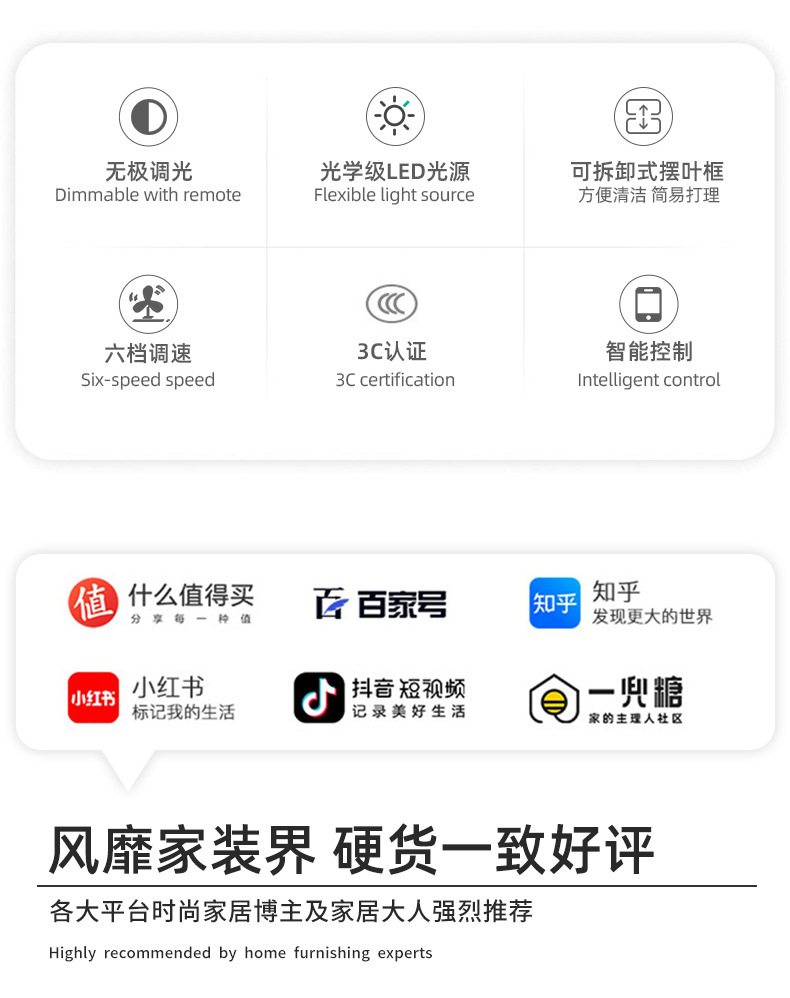 无极调光
Dimmable with remote

光学级LED光源
Flexible light source

可拆卸式摆叶框
方便清洁 简易打理

六档调速
Six-speed speed

3C认证
3C certification

智能控制
Intelligent control

值
什么值得买
分享每一种值

百家号

知乎
知乎
发现更大的世界

小红书
小红书
标记我的生活

抖音短视频
记录美好生活

一兜糖
家的主理人社区

风靡家装界 硬货一致好评

各大平台时尚家居博主及家居大人强烈推荐

Highly recommended by home furnishing experts