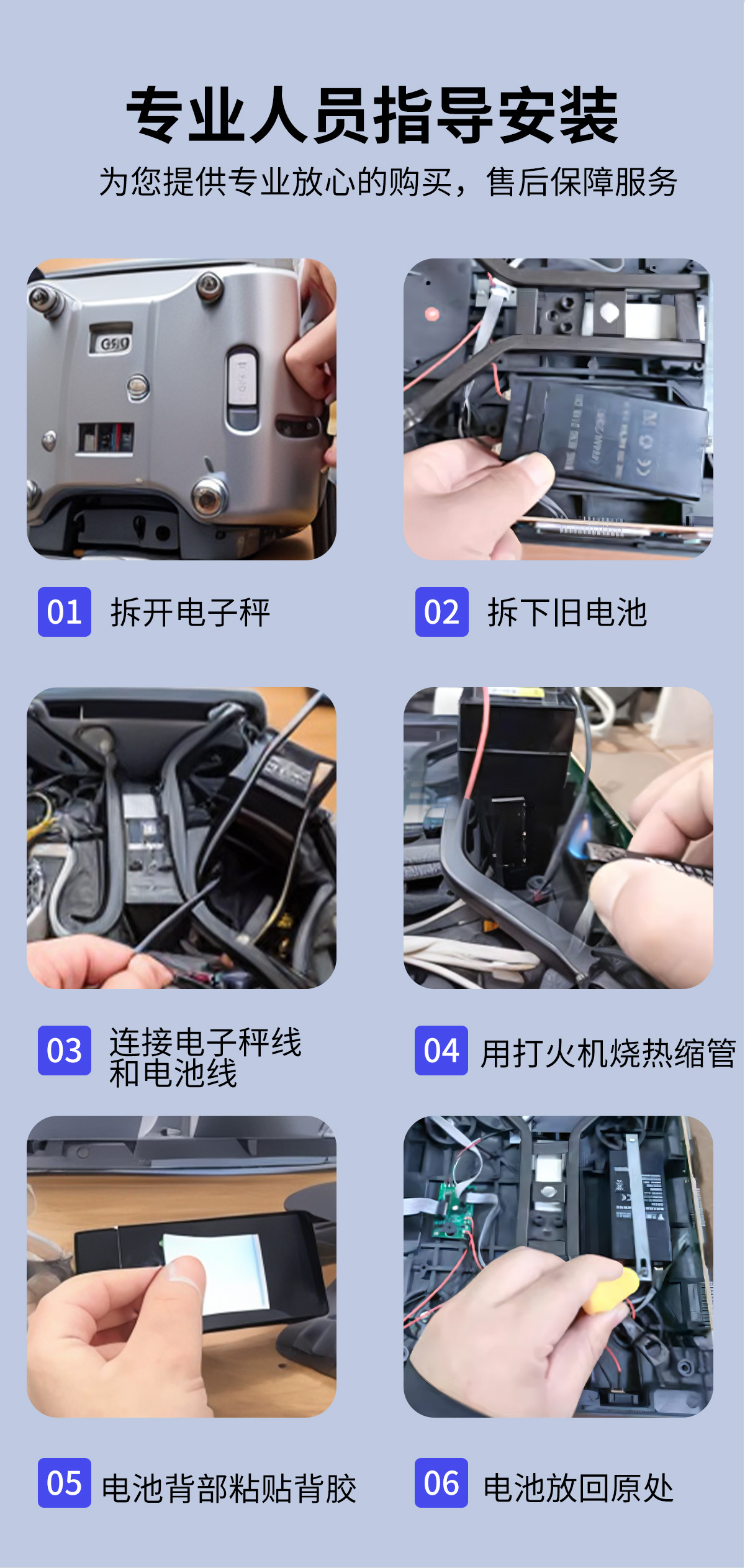 专业人员指导安装

为您提供专业放心的购买，售后保障服务

01 拆开电子秤

02 拆下旧电池

03 连接电子秤线和电池线

04 用打火机烧热缩管

05 电池背部粘贴背胶

06 电池放回原处