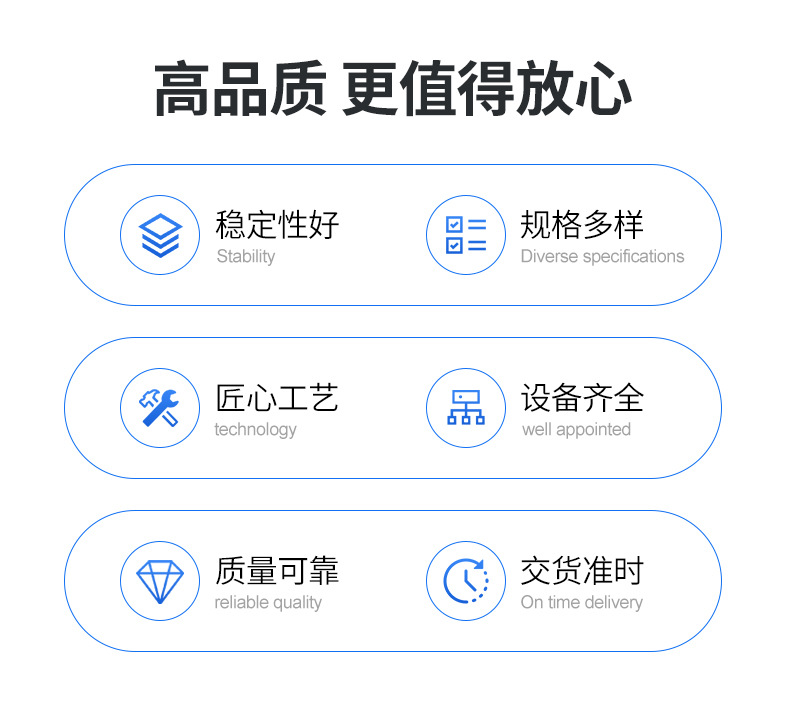 高品质 更值得放心

稳定性好
Stability

规格多样
Diverse specifications

匠心工艺
technology

设备齐全
well appointed

质量可靠
reliable quality

交货准时
On time delivery