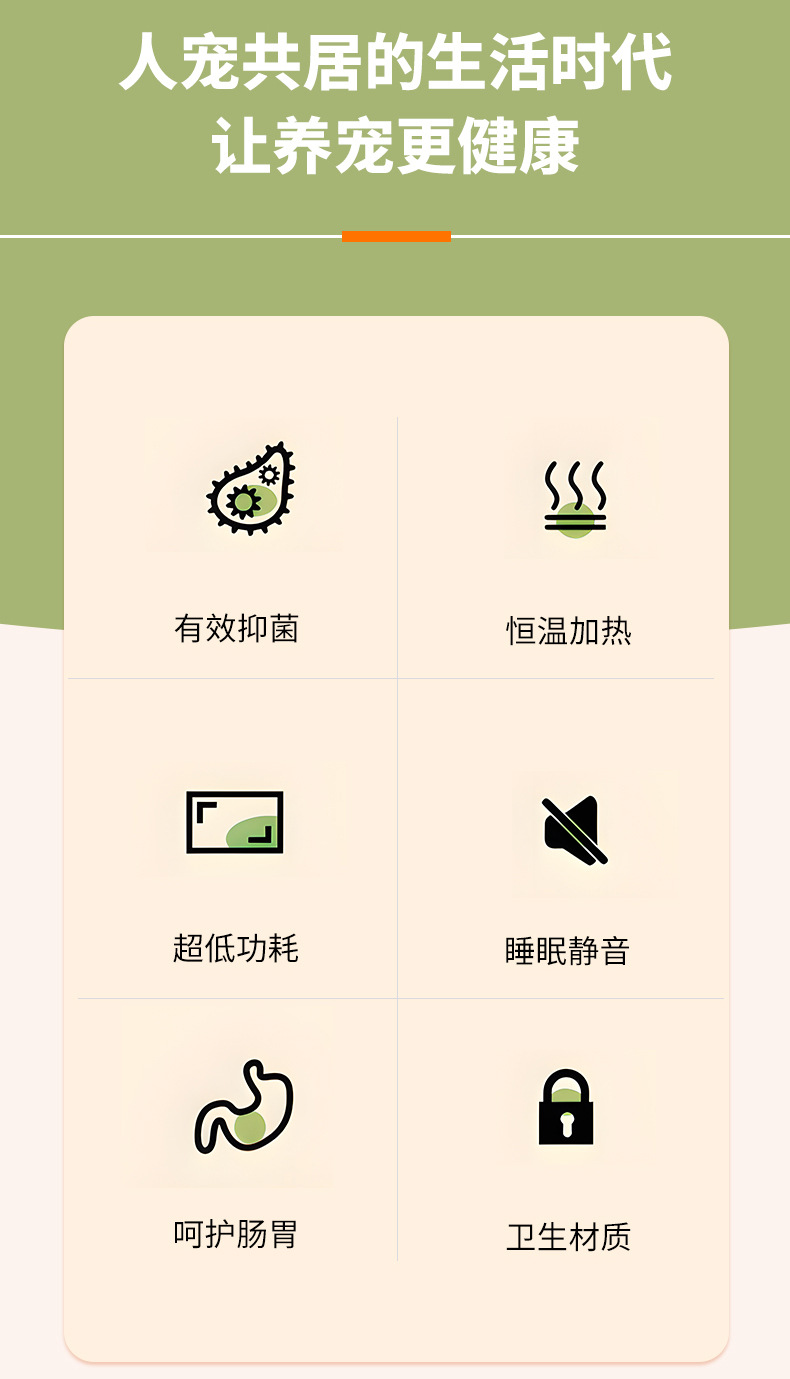 人宠共居的生活时代
让养宠更健康

有效抑菌

恒温加热

超低功耗

睡眠静音

呵护肠胃

卫生材质