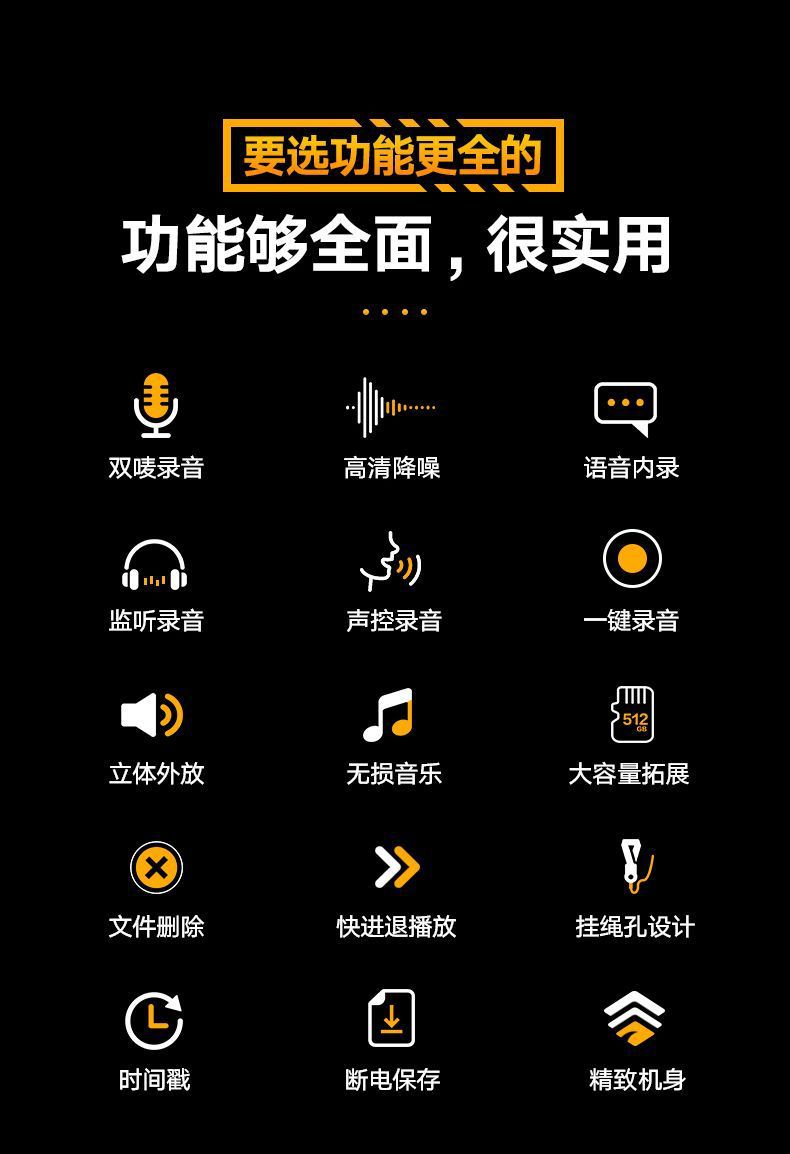 要选功能更全的

功能够全面，很实用

双唛录音

高清降噪

语音内录

监听录音

声控录音

一键录音

立体外放

无损音乐

512 GB

大容量拓展

文件删除

快进退播放

挂绳孔设计

时间戳

断电保存

精致机身