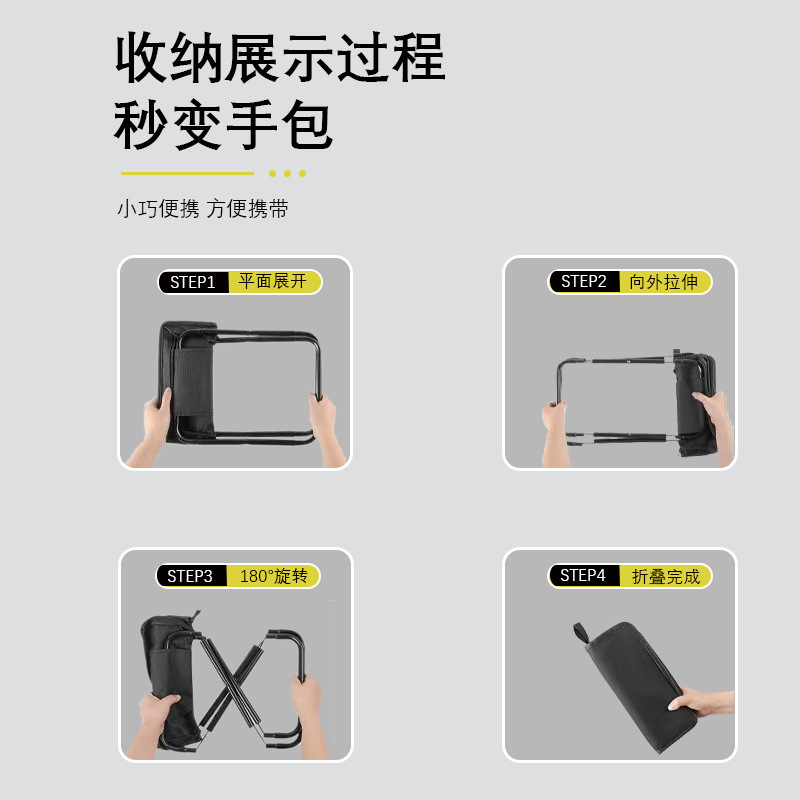 收纳展示过程
秒变手包

小巧便携 方便携带

STEP1 平面展开

STEP2 向外拉伸

STEP3 180°旋转

STEP4 折叠完成